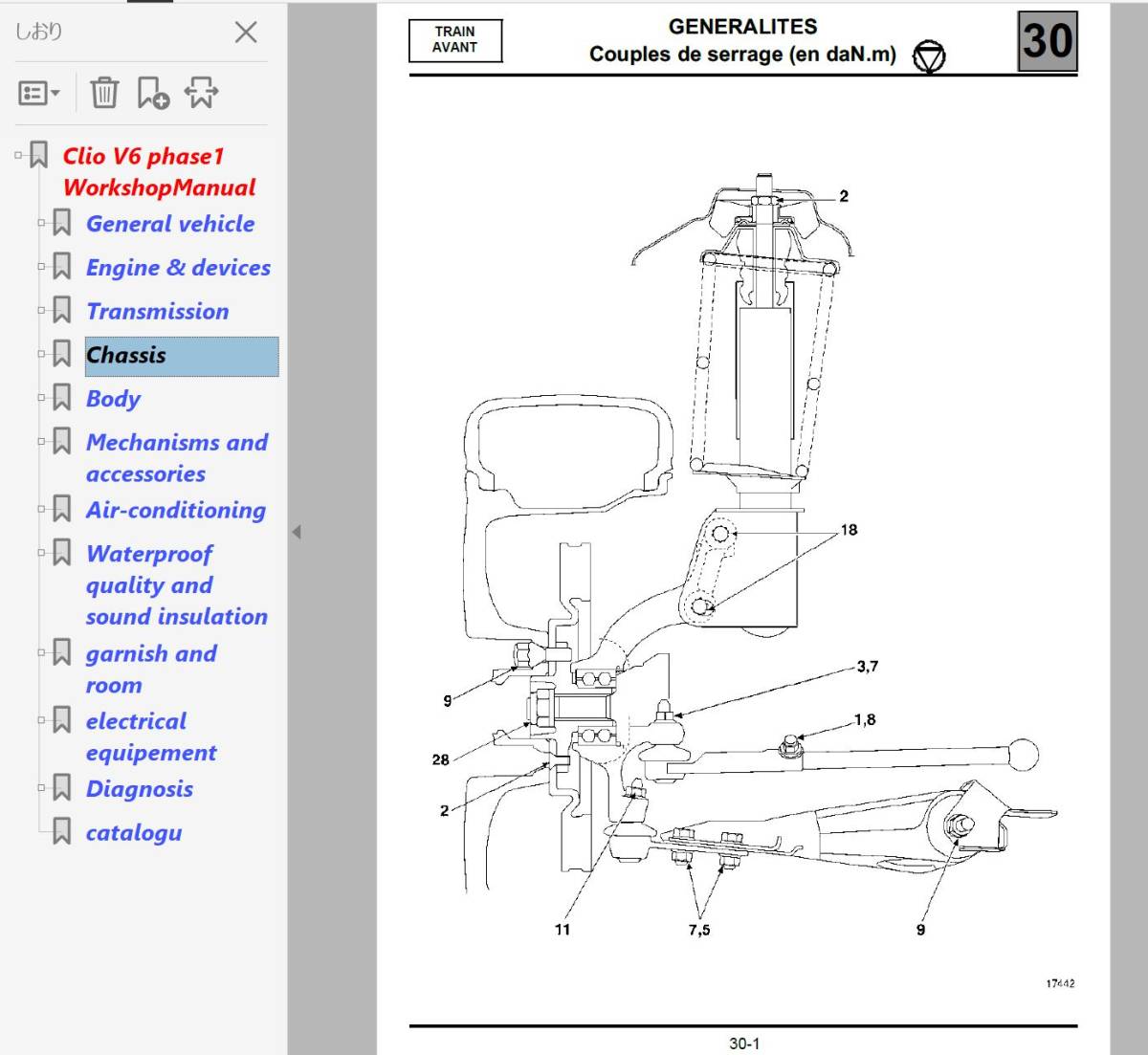 しおり

Clio V6 phase1 WorkshopManual
General vehicle
Engine & devices
Transmission
Chassis
Body
Mechanisms and accessories
Air-conditioning
Waterproof quality and sound insulation
garnish and room
electrical equipement
Diagnosis
catalogu

TRAIN AVANT

GENERALITES
Couples de serrage (en daN.m)

30

2
18
3,7
1,8
9
28
2
11
7,5
9

17442

30-1