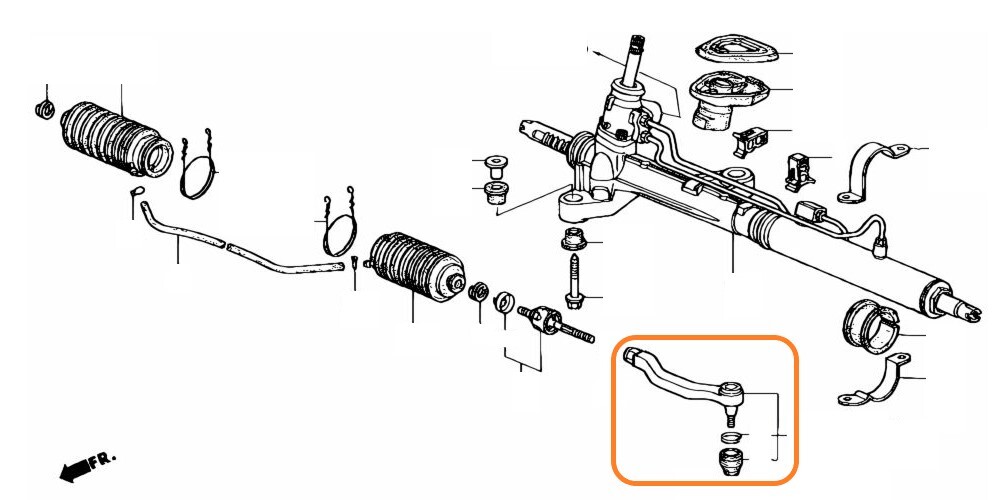 FR.