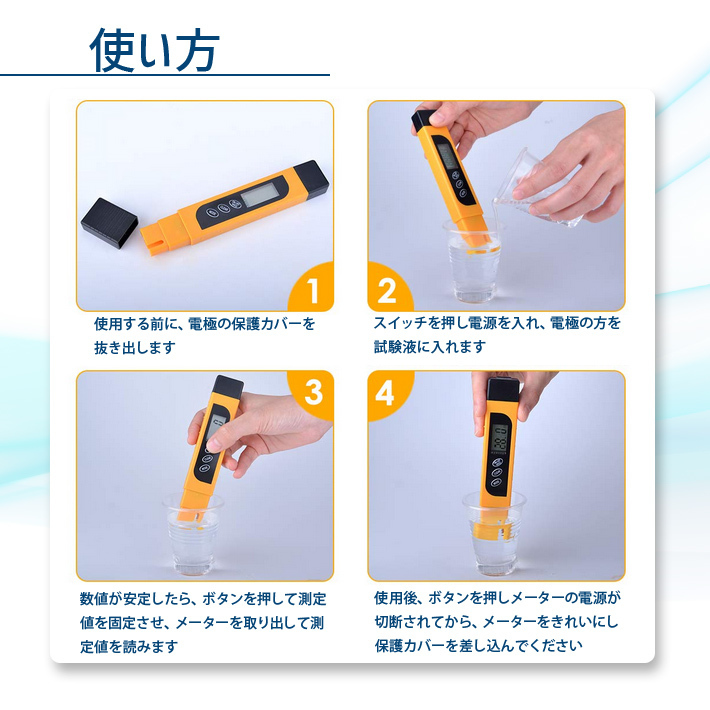 使い方

1

使用する前に、電極の保護カバーを抜き出します

2

スイッチを押し電源を入れ、電極の方を試験液に入れます

3

数値が安定したら、ボタンを押して測定値を固定させ、メーターを取り出して測定値を読みます

4

使用後、ボタンを押しメーターの電源が切断されてから、メーターをきれいにし保護カバーを差し込んでください