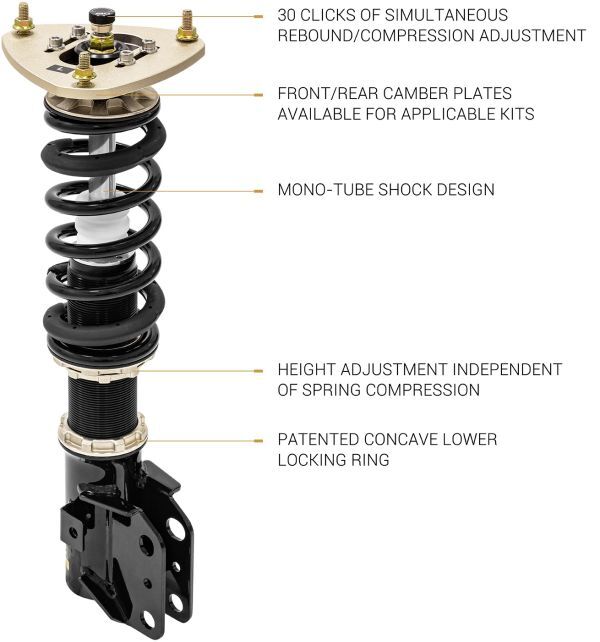 30 CLICKS OF SIMULTANEOUS REBOUND/COMPRESSION ADJUSTMENT

FRONT/REAR CAMBER PLATES AVAILABLE FOR APPLICABLE KITS

MONO-TUBE SHOCK DESIGN

HEIGHT ADJUSTMENT INDEPENDENT OF SPRING COMPRESSION

PATENTED CONCAVE LOWER LOCKING RING