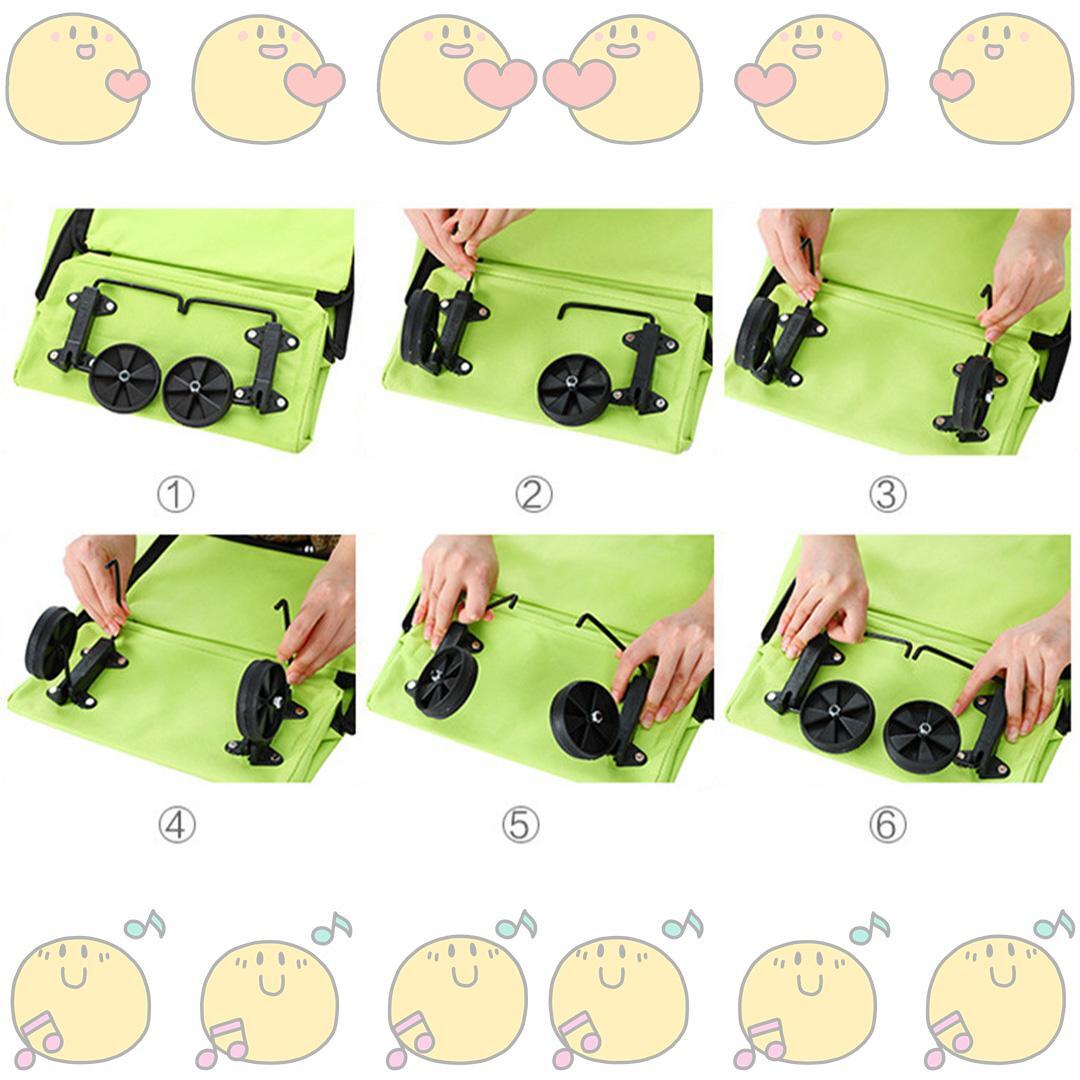 ①
②
③
④
⑤
⑥