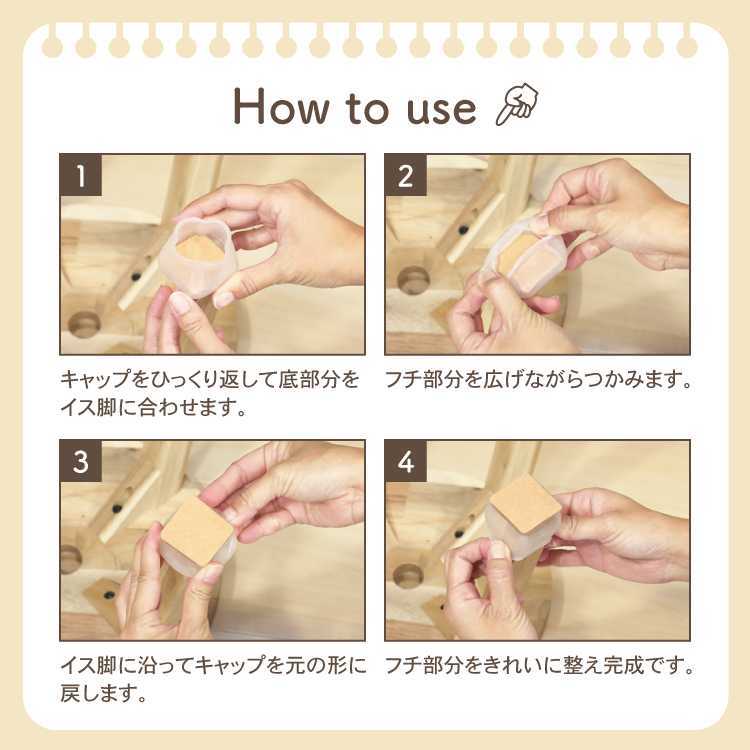 How to use

1

キャップをひっくり返して底部分をイス脚に合わせます。

2

フチ部分を広げながらつかみます。

3

イス脚に沿ってキャップを元の形に戻します。

4

フチ部分をきれいに整え完成です。