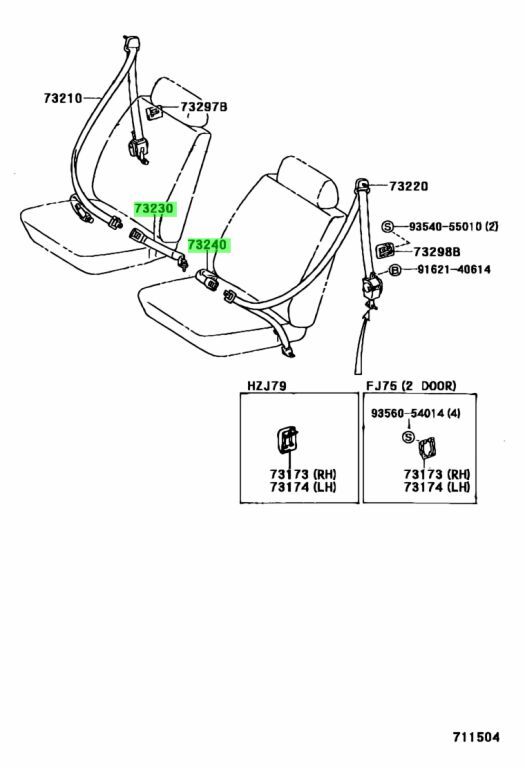 73210
73297B
73230
73240
73220
S 93540-55010 (2)
73298B
B 91621-40614

HZJ79
73173 (RH)
73174 (LH)

FJ75 (2 DOOR)
93560-54014 (4)
S
73173 (RH)
73174 (LH)

711504