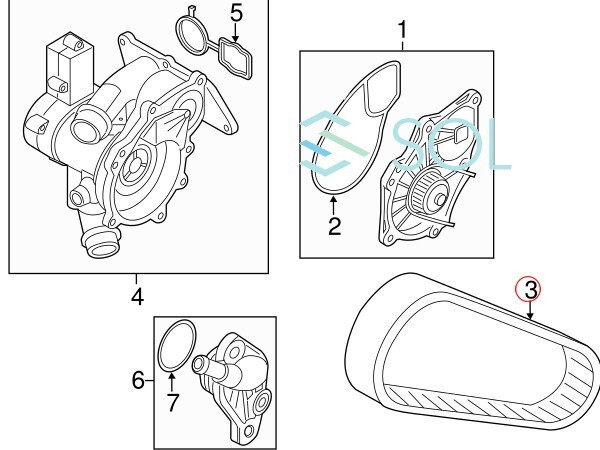 5
1
SOL
2
4
3
6
7