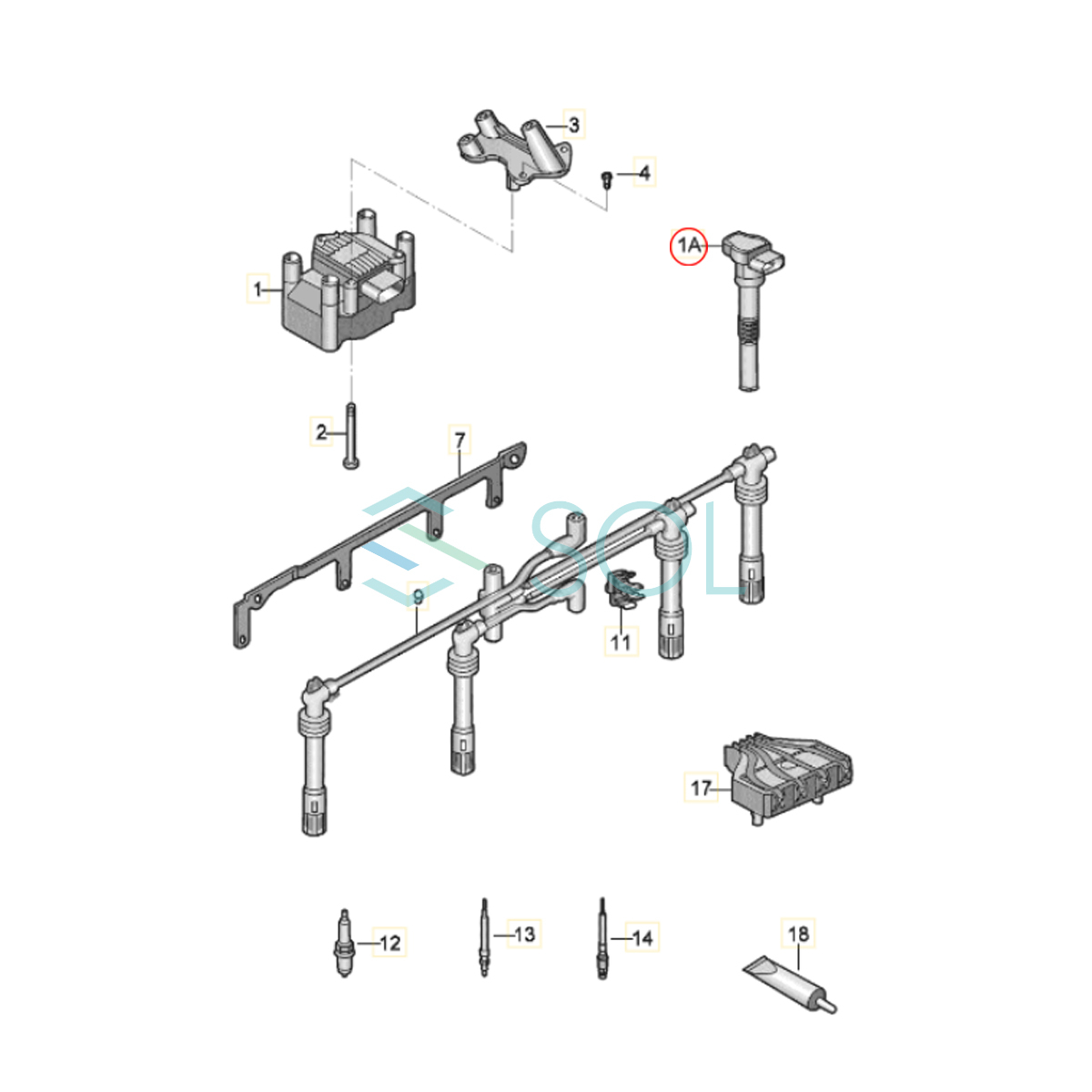 3
4
1A
1
2
7
SOL
9
11
17
12
13
14
18