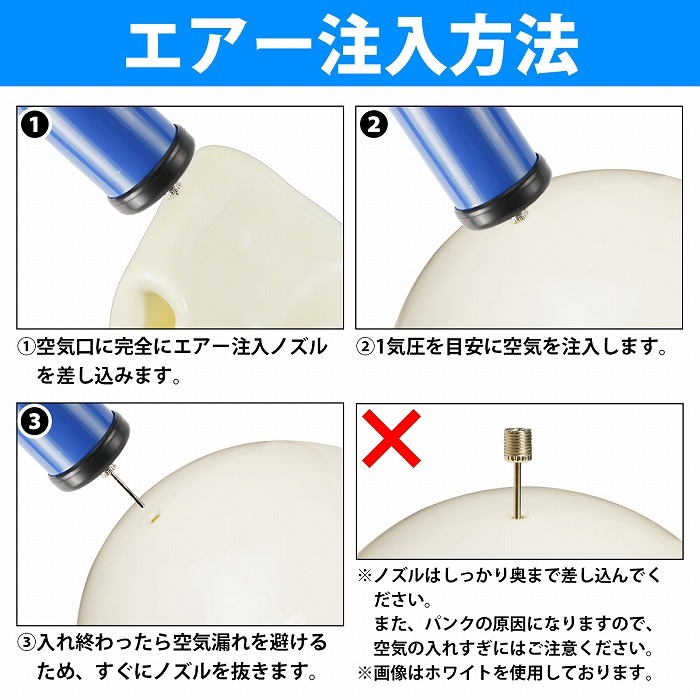 エアー注入方法

1

①空気口に完全にエアー注入ノズルを差し込みます。

2

②1気圧を目安に空気を注入します。

3

③入れ終わったら空気漏れを避けるため、すぐにノズルを抜きます。

※ノズルはしっかり奥まで差し込んでください。
また、パンクの原因になりますので、空気の入れすぎにはご注意ください。
※画像はホワイトを使用しております。