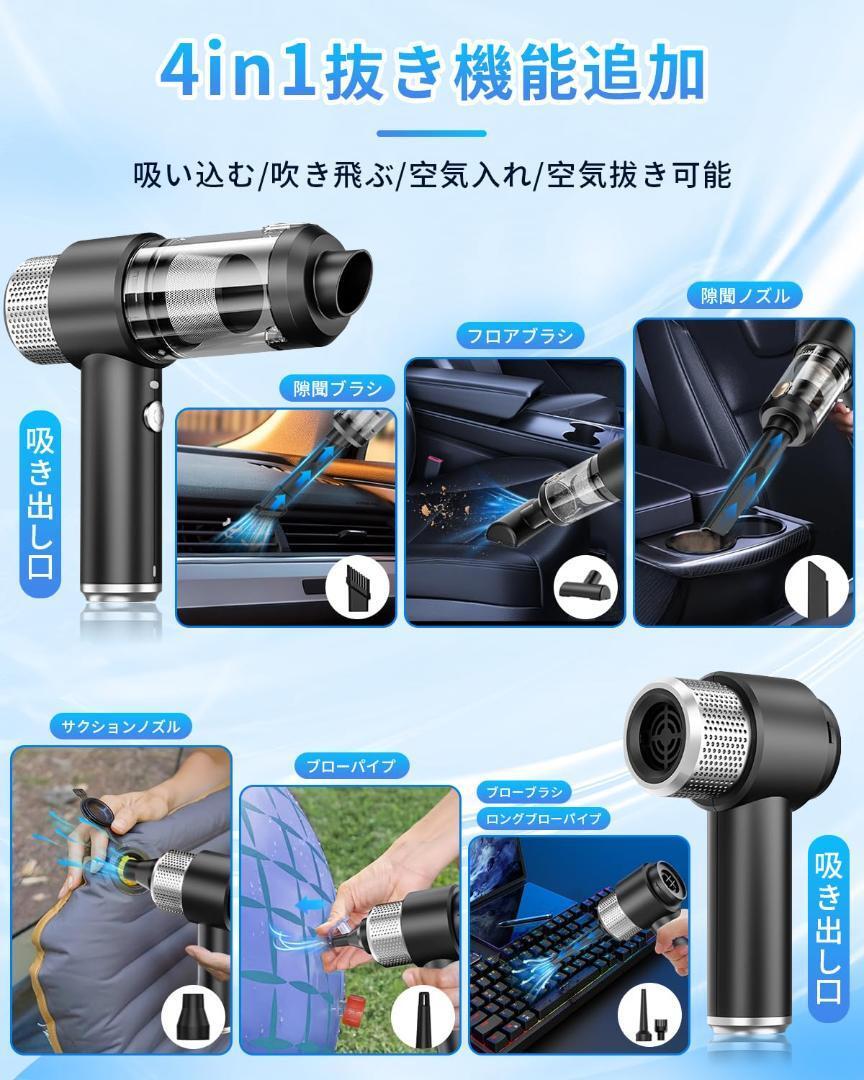 4in1抜き機能追加

吸い込む/吹き飛ぶ/空気入れ/空気抜き可能

吸き出し口

隙間ブラシ

フロアブラシ

隙間ノズル

サクションノズル

ブローパイプ

ブローブラシ

ロングブローパイプ

吸き出し口