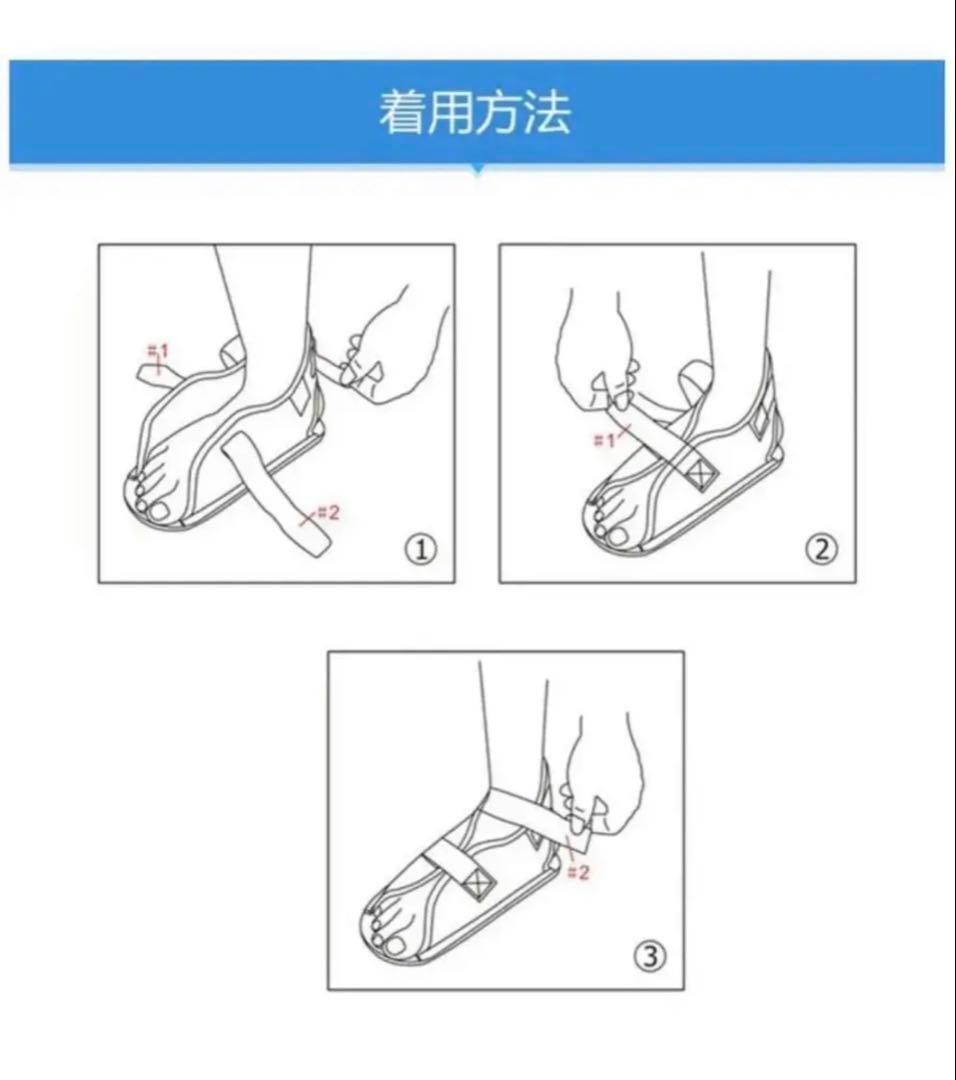 着用方法

#1

#2

①

#1

②

#2

③