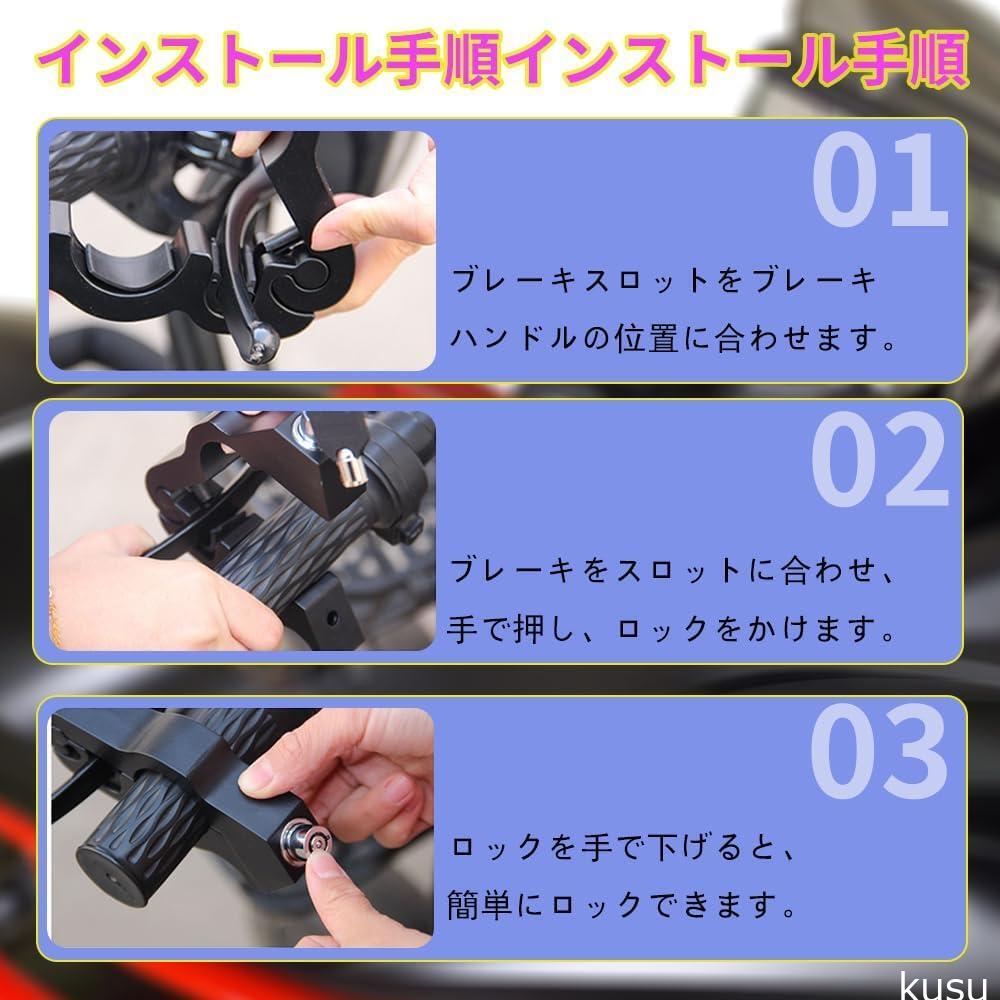 インストール手順インストール手順

01

ブレーキスロットをブレーキハンドルの位置に合わせます。

02

ブレーキをスロットに合わせ、手で押し、ロックをかけます。

03

ロックを手で下げると、簡単にロックできます。

kusu