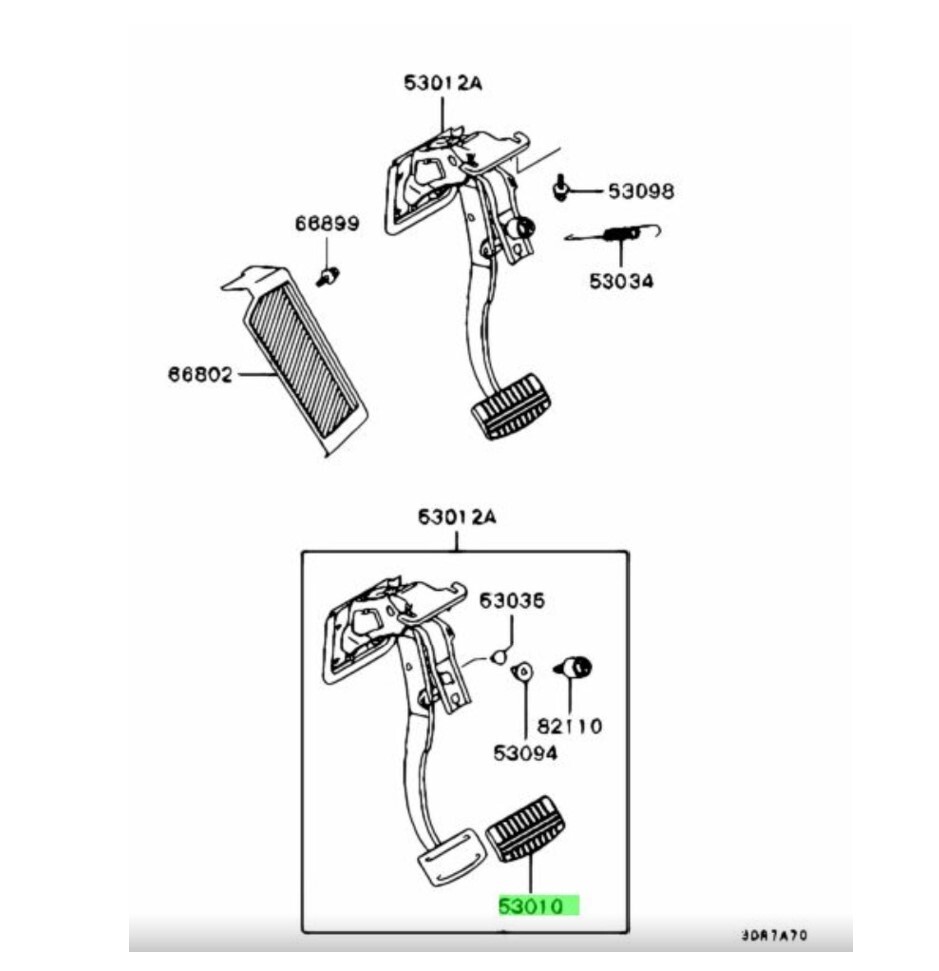 53012A
53098
66899
53034
66802
53012A
53035
82110
53094
53010
30R7A70