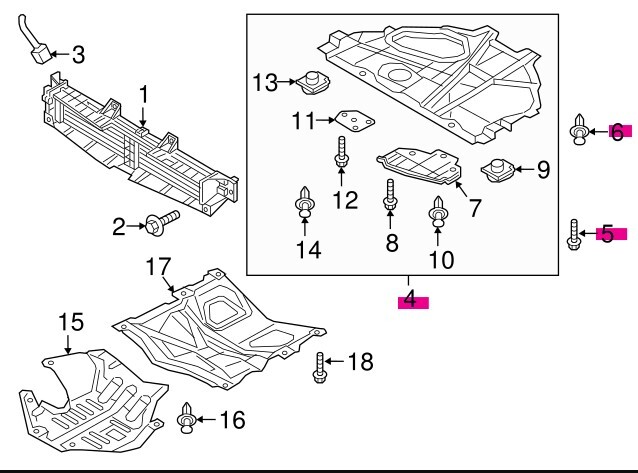 3
1
2
13
11
12
14
8
10
7
9
6
5
4
17
15
18
16