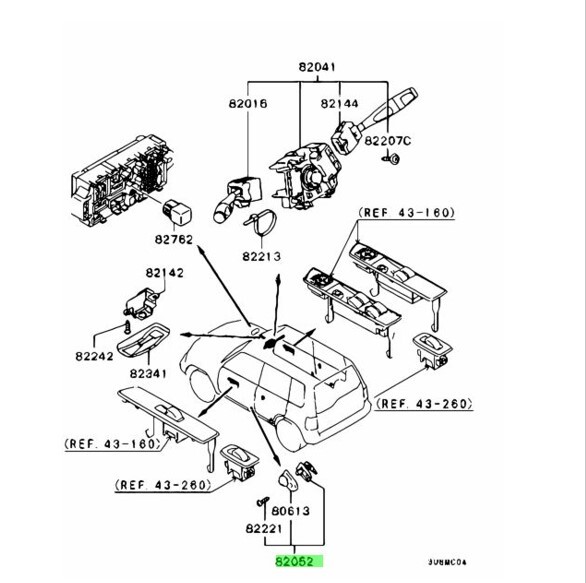 82041
82016
82144
82207C
82762
82213
(REF. 43-160)
82142
82242
82341
(REF. 43-260)
(REF. 43-160)
(REF. 43-260)
80613
82221
82052
3U8MC04