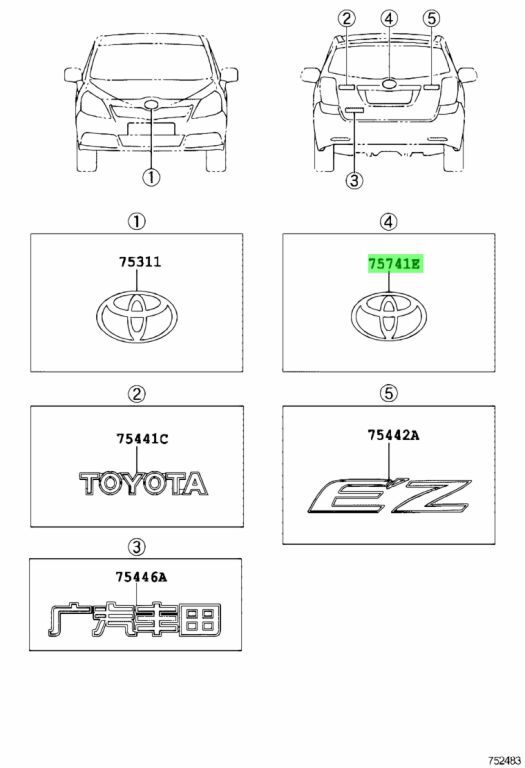 ②
④
⑤
①
③

①
75311

④
75741E

②
75441C
TOYOTA

⑤
75442A
E'Z

③
75446A
广汽丰田

752483