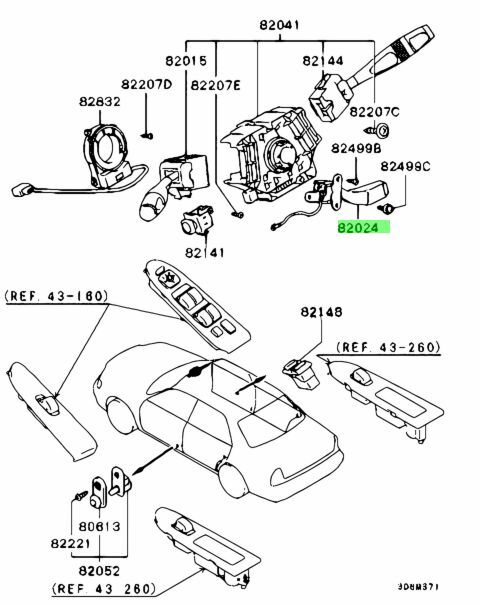 82041
82015
82144
82207D
82207E
82832
82207C
82499B
82499C
82024
82141
(REF. 43-160)
82148
(REF. 43-260)
80613
82221
82052
(REF. 43 260)
3D8M371