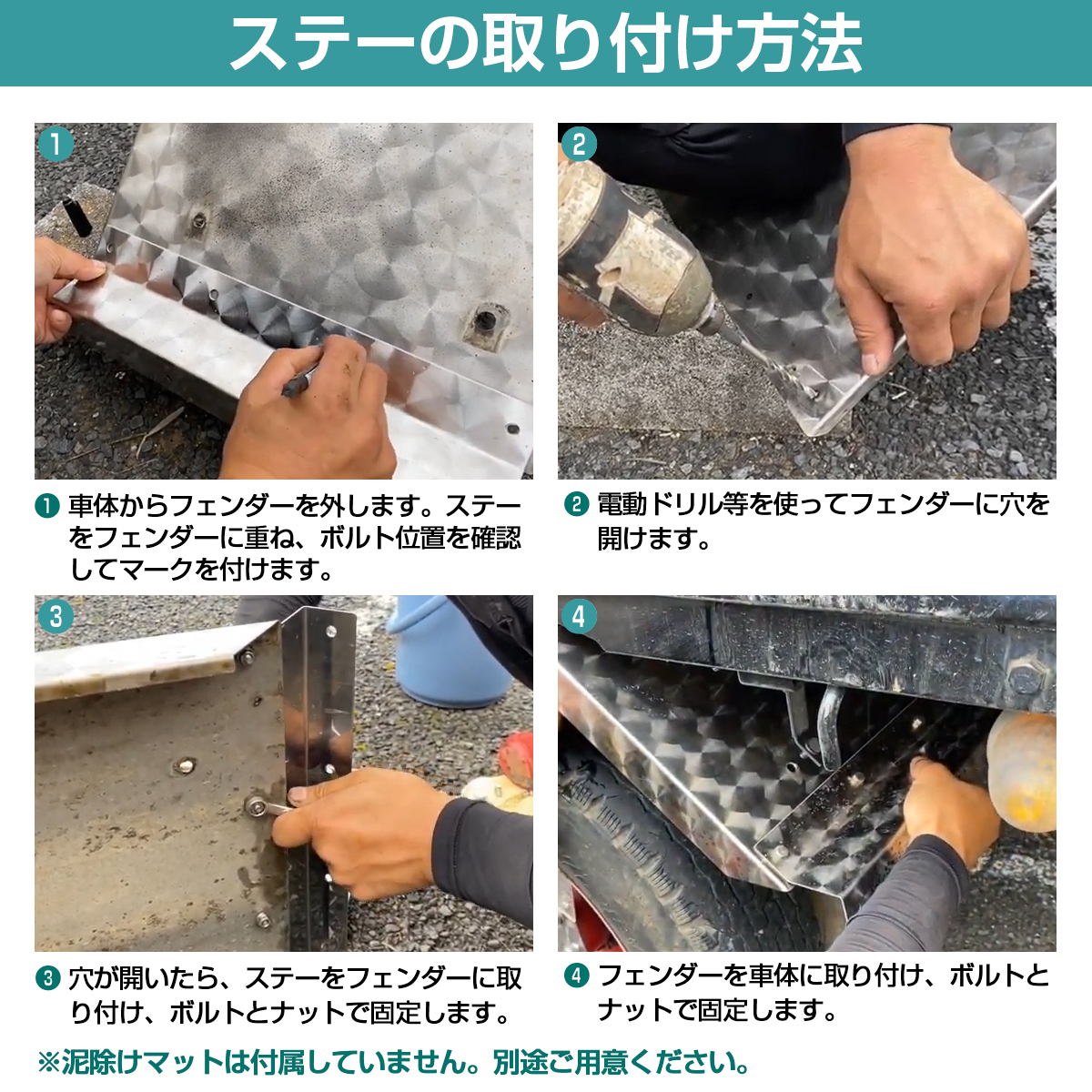 ステーの取り付け方法

1

2

❶ 車体からフェンダーを外します。ステーをフェンダーに重ね、ボルト位置を確認してマークを付けます。

❷ 電動ドリル等を使ってフェンダーに穴を開けます。

3

4

❸ 穴が開いたら、ステーをフェンダーに取り付け、ボルトとナットで固定します。

❹ フェンダーを車体に取り付け、ボルトとナットで固定します。

※泥除けマットは付属していません。別途ご用意ください。