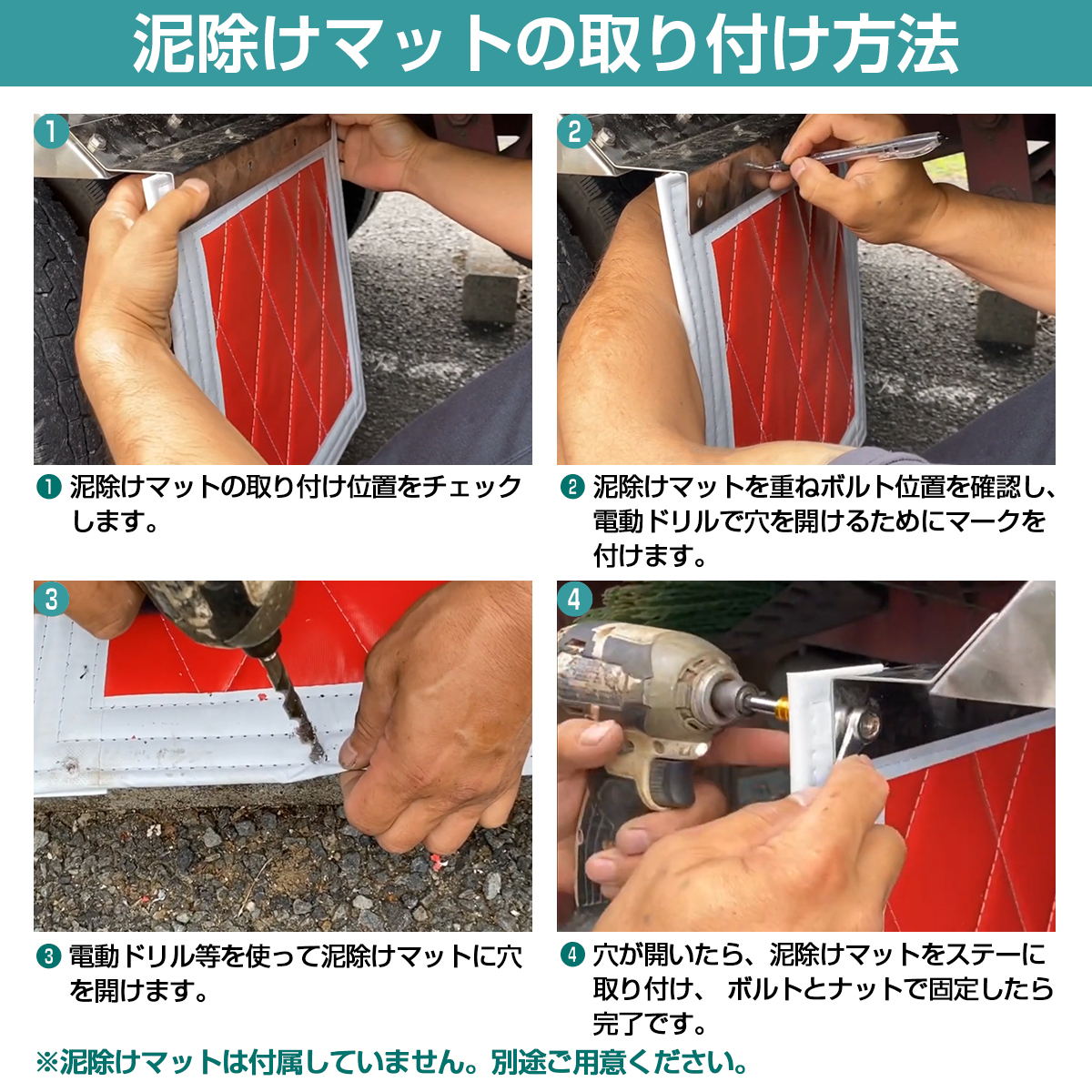 泥除けマットの取り付け方法

1

2

❶ 泥除けマットの取り付け位置をチェックします。

❷ 泥除けマットを重ねボルト位置を確認し、電動ドリルで穴を開けるためにマークを付けます。

3

4

❸ 電動ドリル等を使って泥除けマットに穴を開けます。

❹ 穴が開いたら、泥除けマットをステーに取り付け、 ボルトとナットで固定したら完了です。

※泥除けマットは付属していません。別途ご用意ください。