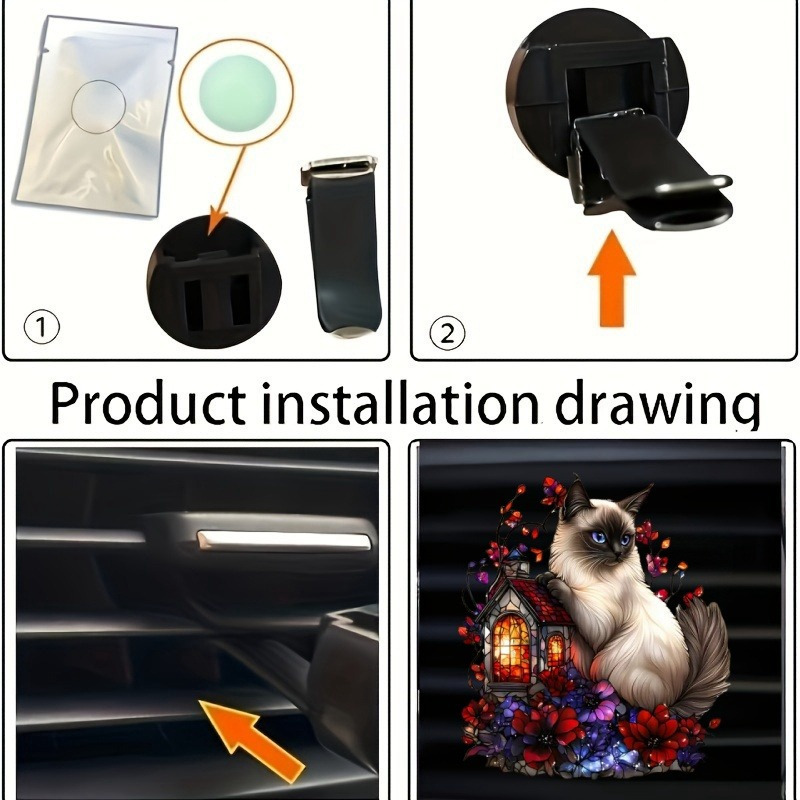 ①

②

Product installation drawing