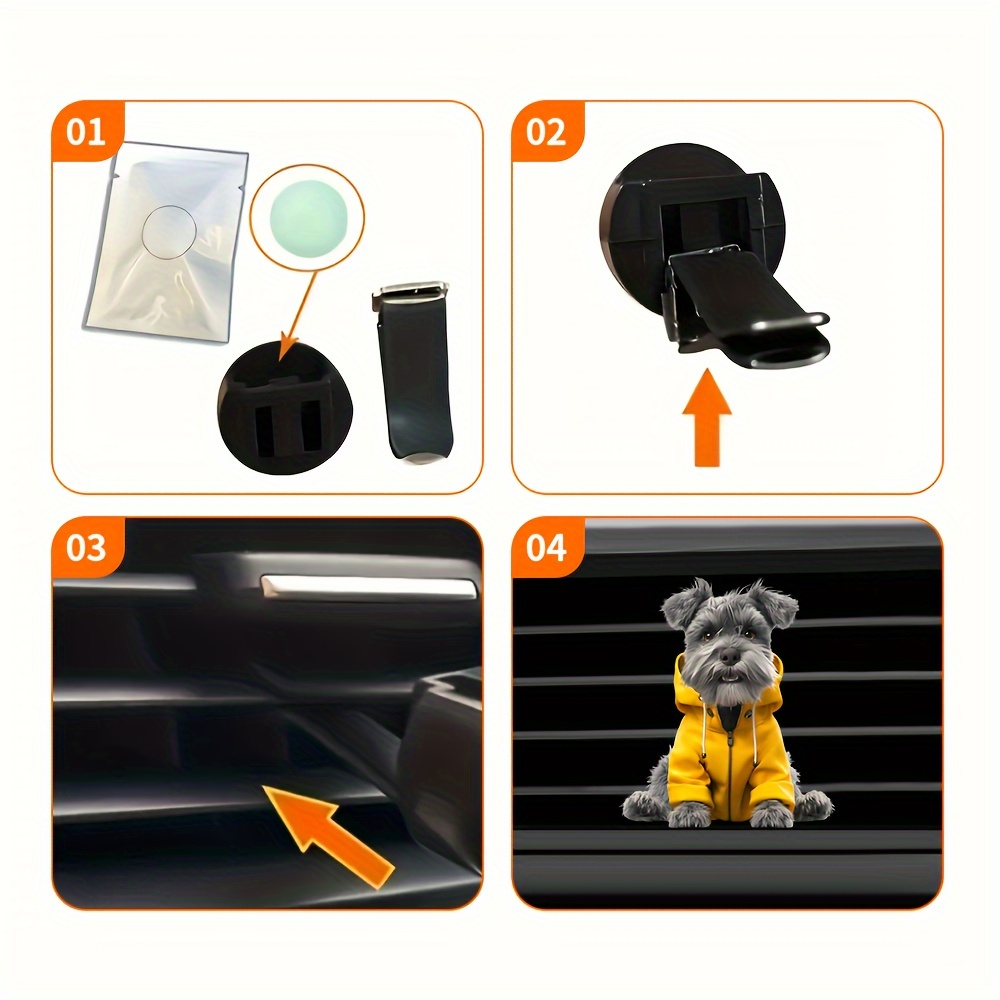 01

02

03

04