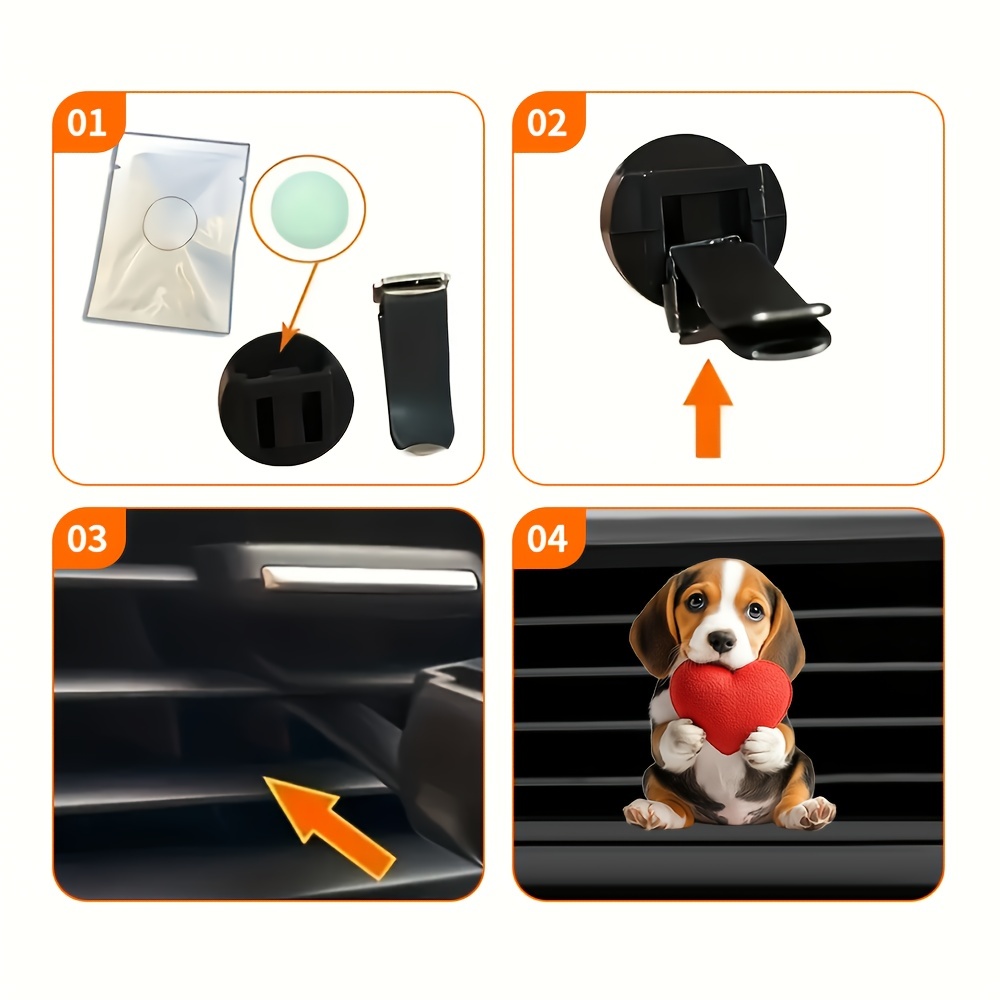 01

02

03

04