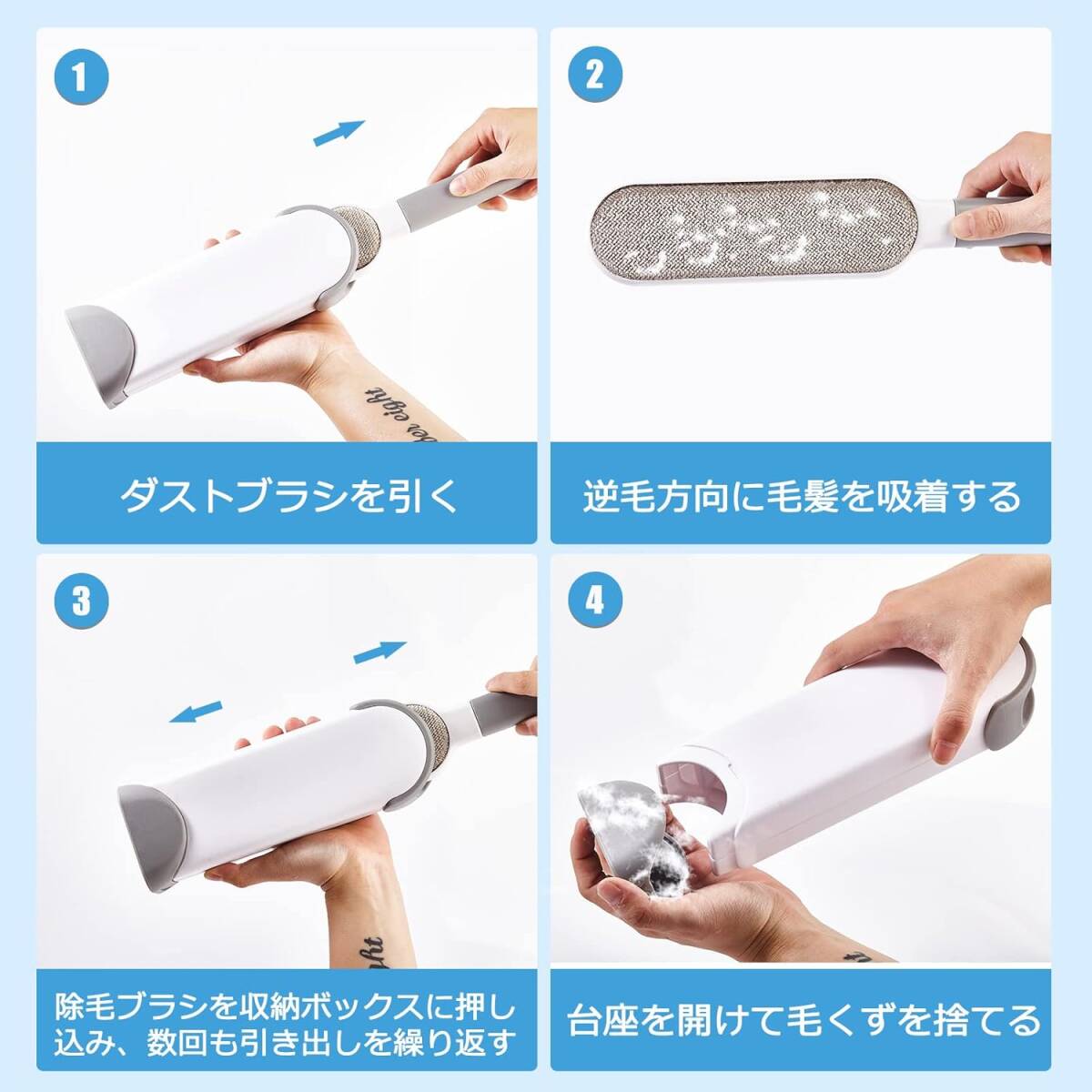 1

ダストブラシを引く

2

逆毛方向に毛髪を吸着する

3

除毛ブラシを収納ボックスに押し込み、数回も引き出しを繰り返す

4

台座を開けて毛くずを捨てる