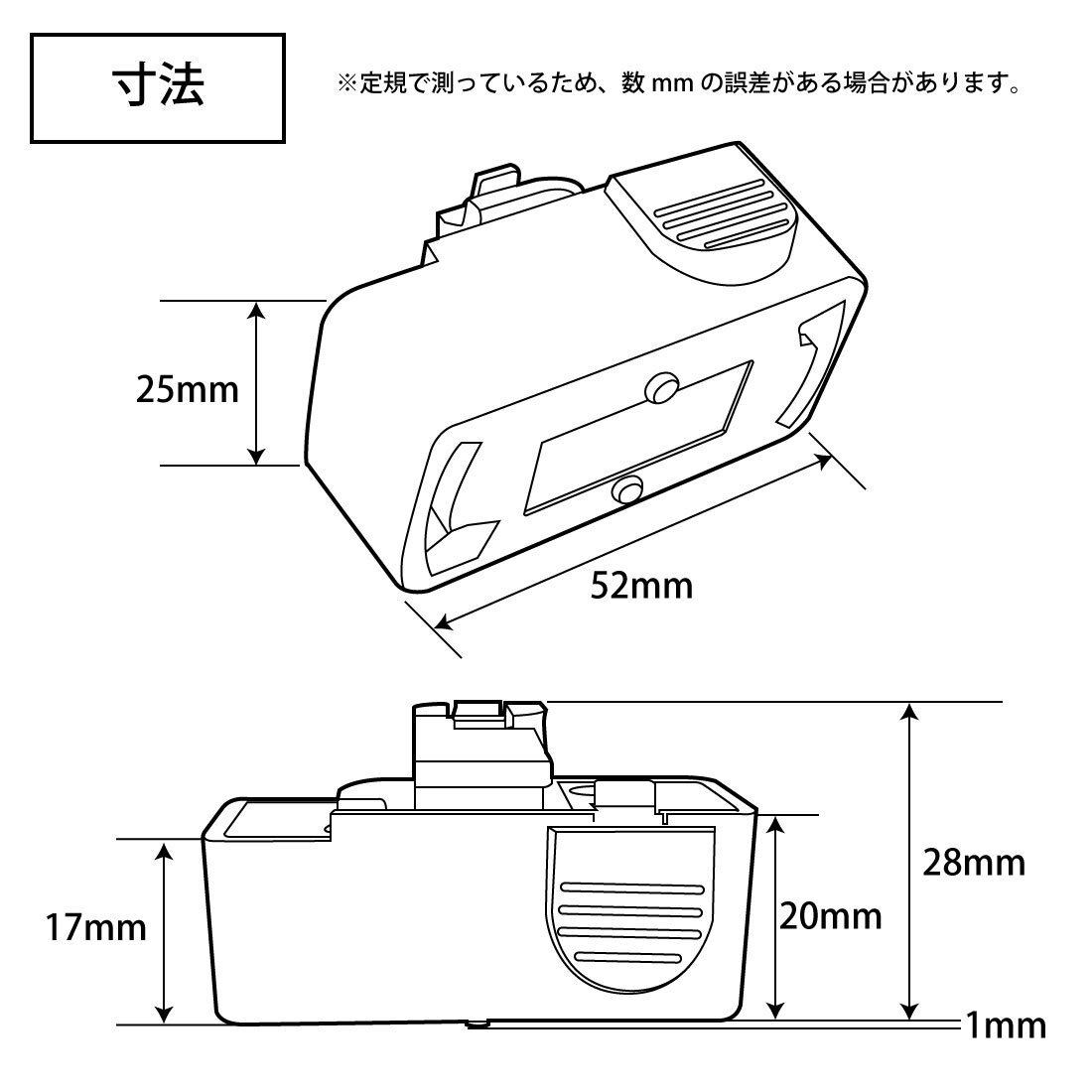 寸法

※定規で測っているため、数 mm の誤差がある場合があります。

25mm

52mm

17mm

20mm

28mm

1mm