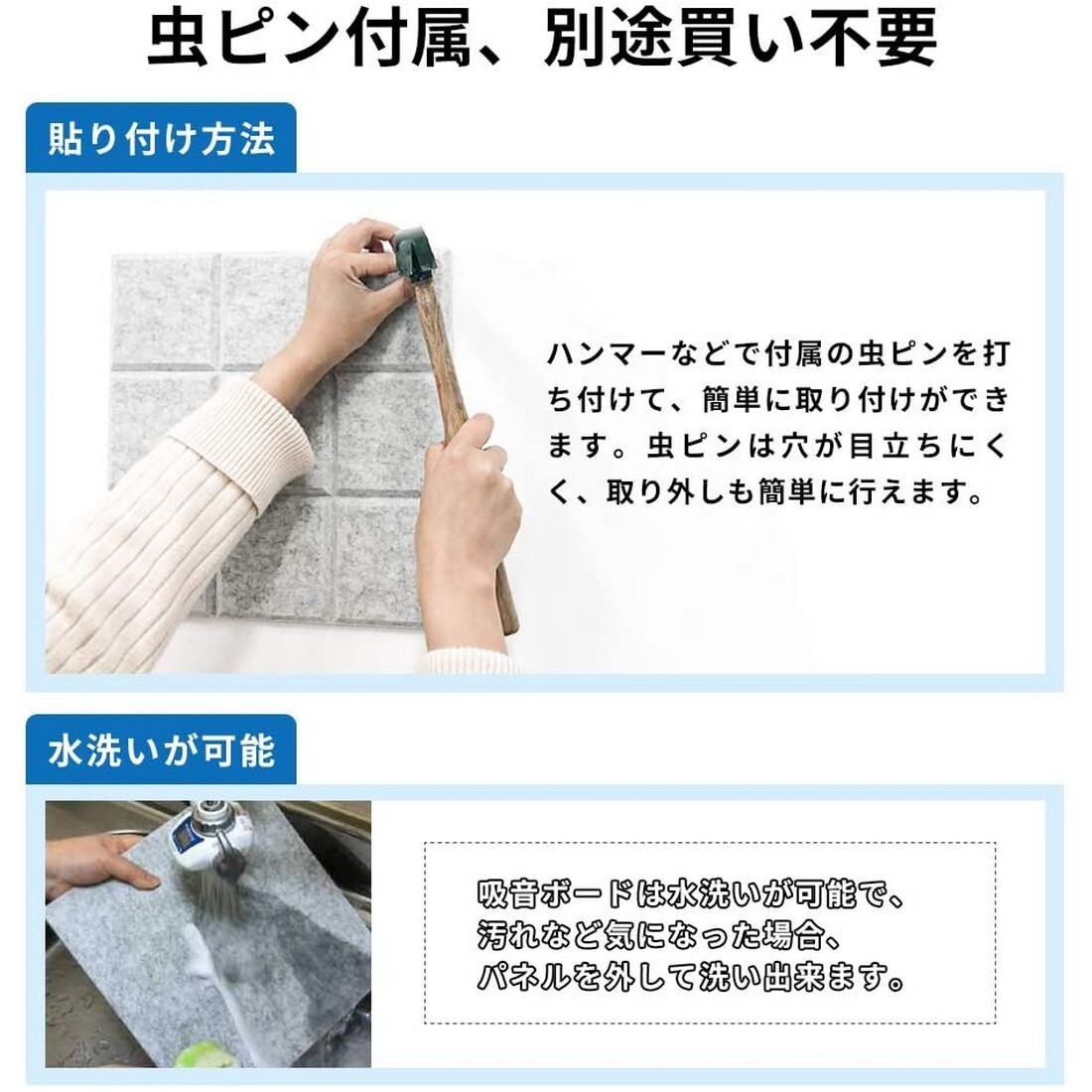 虫ピン付属、別途買い不要

貼り付け方法

ハンマーなどで付属の虫ピンを打ち付けて、簡単に取り付けができます。虫ピンは穴が目立ちにくく、取り外しも簡単に行えます。

水洗いが可能

吸音ボードは水洗いが可能で、汚れなど気になった場合、パネルを外して洗い出来ます。