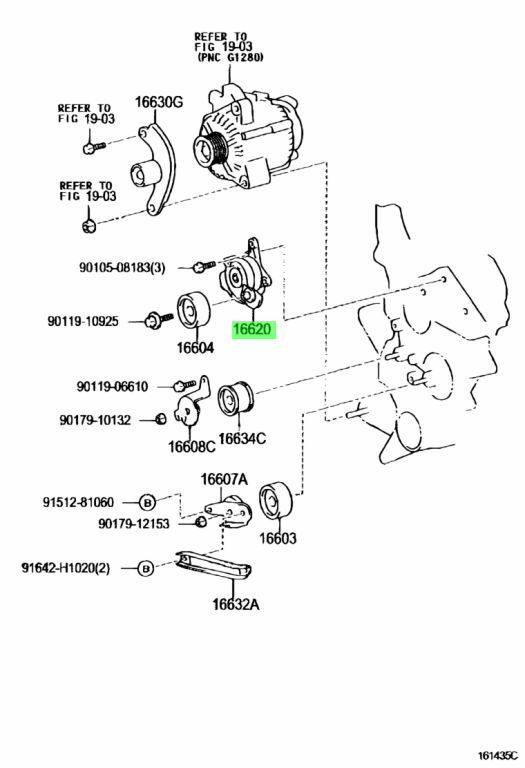 REFER TO FIG 19-03 (PNC G1280)

REFER TO FIG 19-03

16630G

REFER TO FIG 19-03

90105-08183(3)

90119-10925

16620

16604

90119-06610

90179-10132

16608C

16634C

16607A

91512-81060

B

90179-12153

16603

91642-H1020(2)

B

16632A

161435C