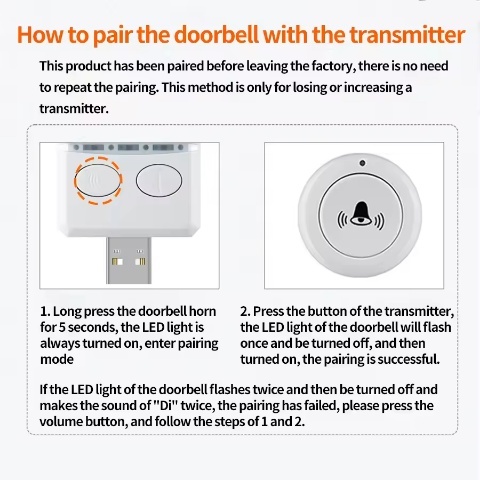 How to pair the doorbell with the transmitter

This product has been paired before leaving the factory, there is no need to repeat the pairing. This method is only for losing or increasing a transmitter.

1. Long press the doorbell horn for 5 seconds, the LED light is always turned on, enter pairing mode

2. Press the button of the transmitter, the LED light of the doorbell will flash once and be turned off, and then turned on, the pairing is successful.

If the LED light of the doorbell flashes twice and then be turned off and makes the sound of "Di" twice, the pairing has failed, please press the volume button, and follow the steps of 1 and 2.