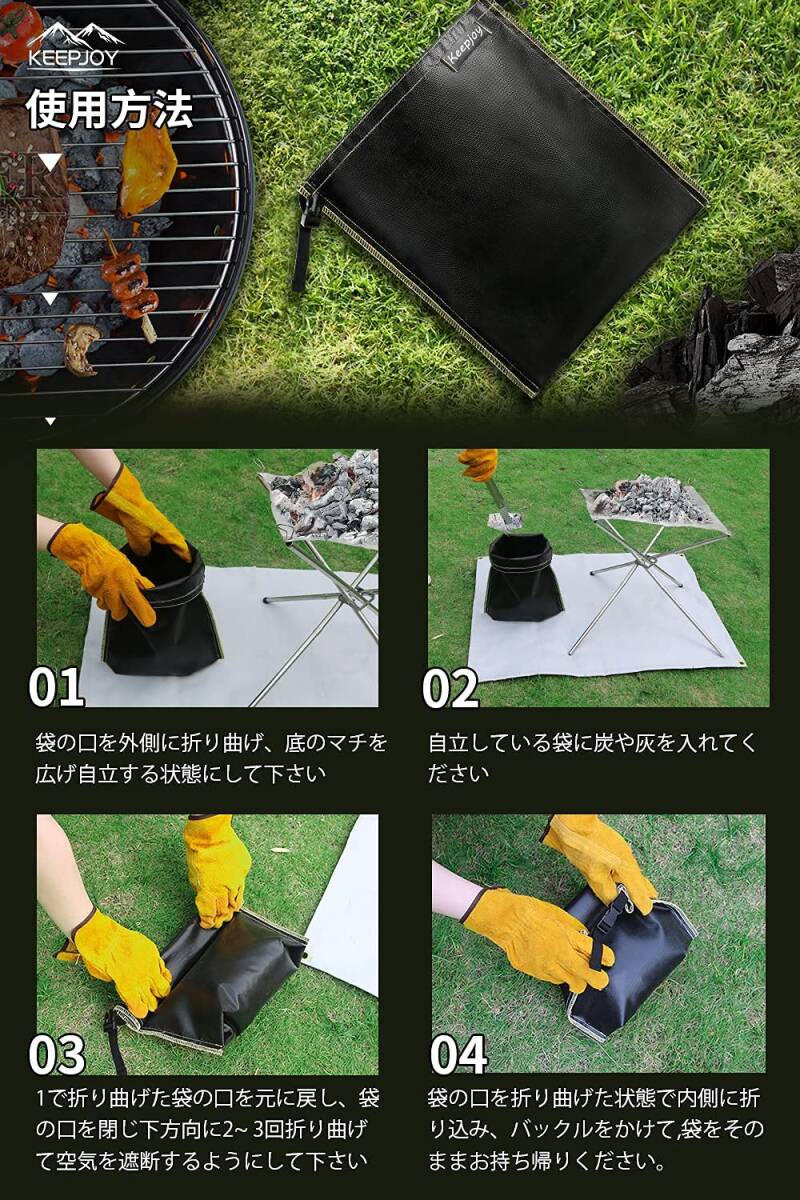 KEEPJOY

使用方法

Keepjoy

01

袋の口を外側に折り曲げ、底のマチを広げ自立する状態にして下さい

02

自立している袋に炭や灰を入れてください

03

1で折り曲げた袋の口を元に戻し、袋の口を閉じ下方向に2~ 3回折り曲げて空気を遮断するようにして下さい

04

袋の口を折り曲げた状態で内側に折り込み、バックルをかけて,袋をそのままお持ち帰りください。