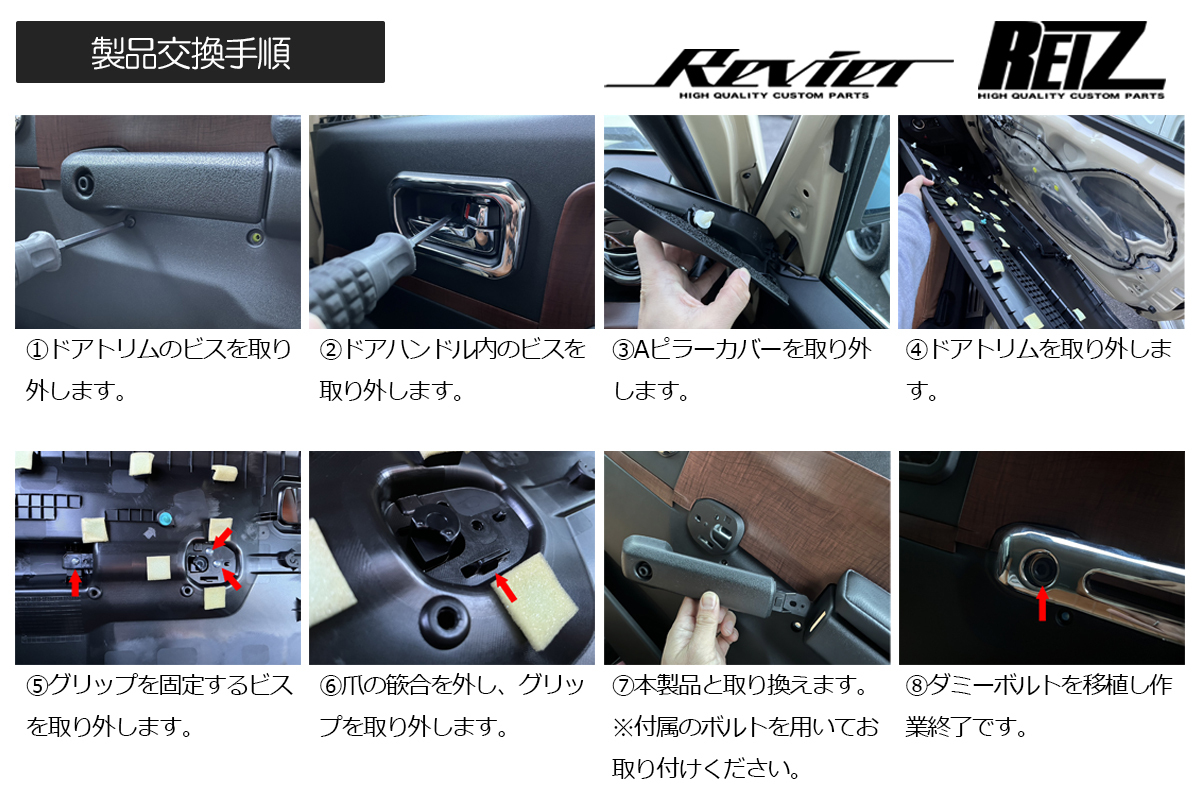 製品交換手順

Revier
HIGH QUALITY CUSTOM PARTS

REIZ
HIGH QUALITY CUSTOM PARTS

①ドアトリムのビスを取り外します。

②ドアハンドル内のビスを取り外します。

③Aピラーカバーを取り外します。

④ドアトリムを取り外します。

⑤グリップを固定するビスを取り外します。

⑥爪の篏合を外し、グリップを取り外します。

⑦本製品と取り換えます。
※付属のボルトを用いてお取り付けください。

⑧ダミーボルトを移植し作業終了です。