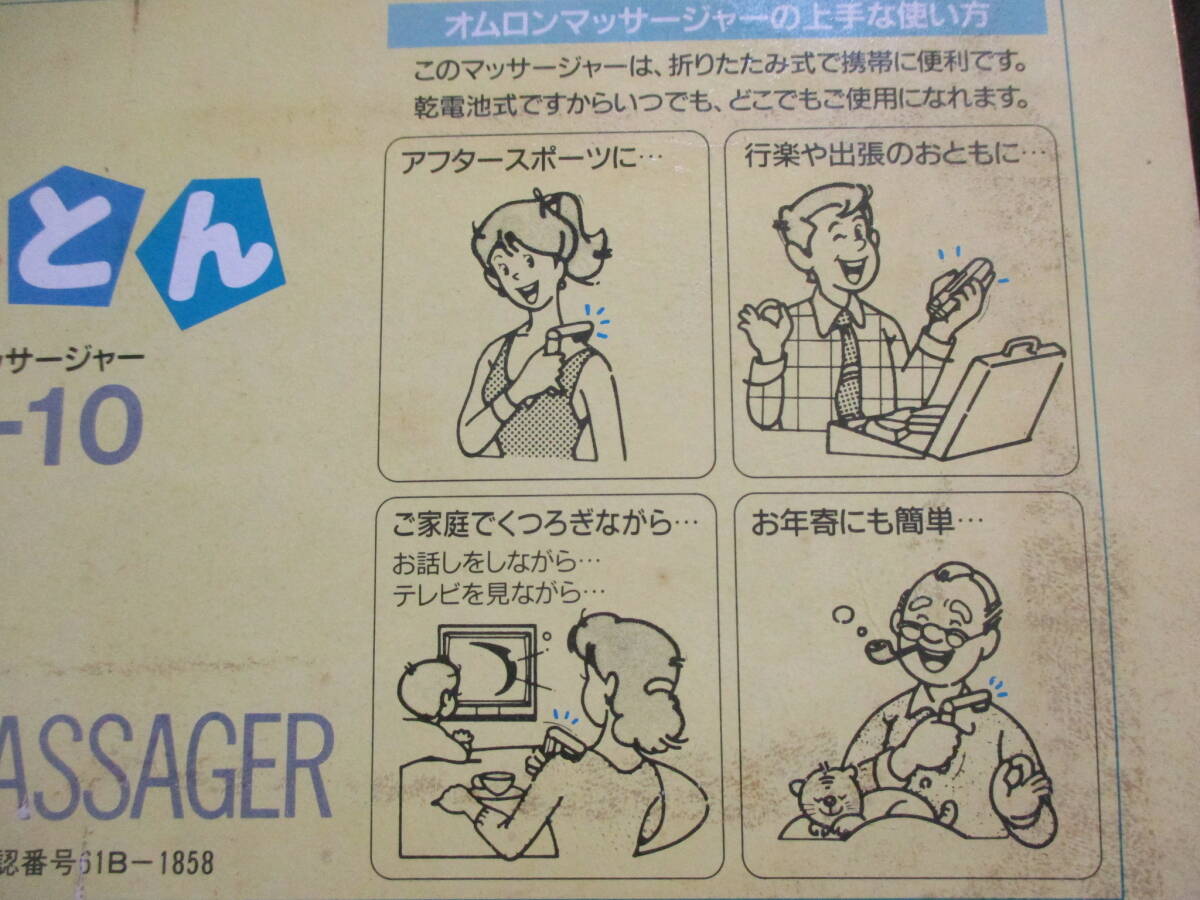 とん

ッサージャー

-10

ASSAGER

認番号61B－1858

オムロンマッサージャーの上手な使い方

このマッサージャーは、折りたたみ式で携帯に便利です。
乾電池式ですからいつでも、どこでもご使用になれます。

アフタースポーツに…

行楽や出張のおともに…

ご家庭でくつろぎながら…
お話しをしながら…
テレビを見ながら…

お年寄にも簡単…