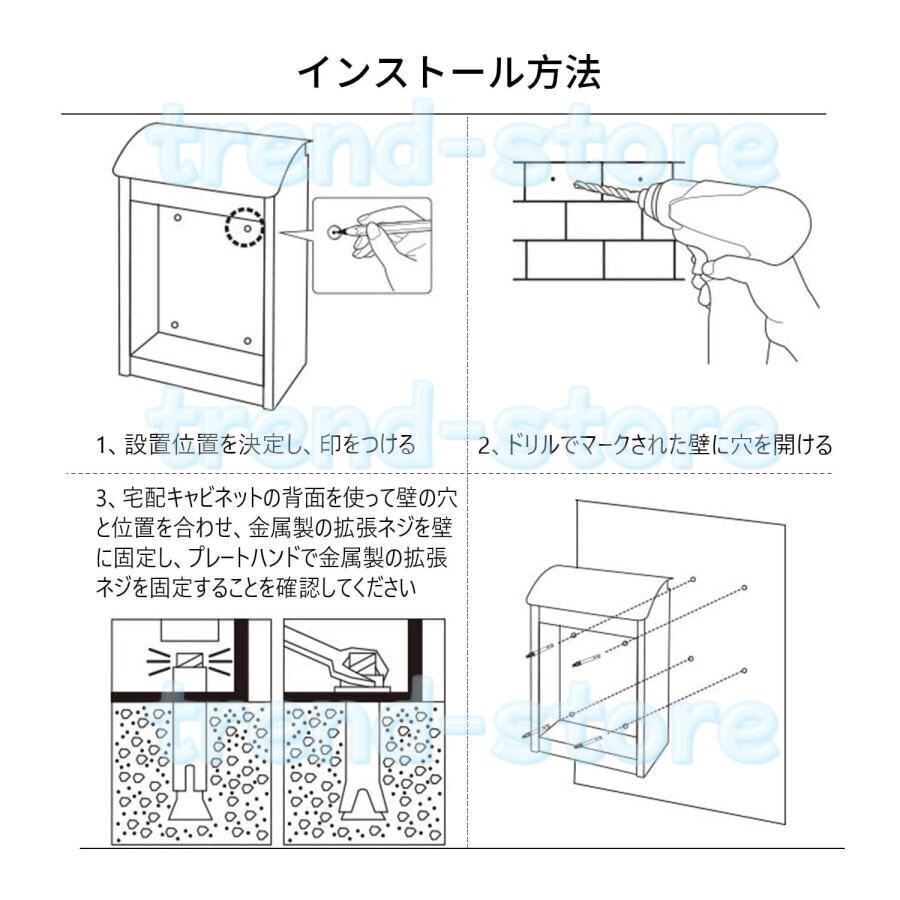 インストール方法

trend-store

1、設置位置を決定し、印をつける

2、ドリルでマークされた壁に穴を開ける

trend-store

3、宅配キャビネットの背面を使って壁の穴と位置を合わせ、金属製の拡張ネジを壁に固定し、プレートハンドで金属製の拡張ネジを固定することを確認してください

trend-store