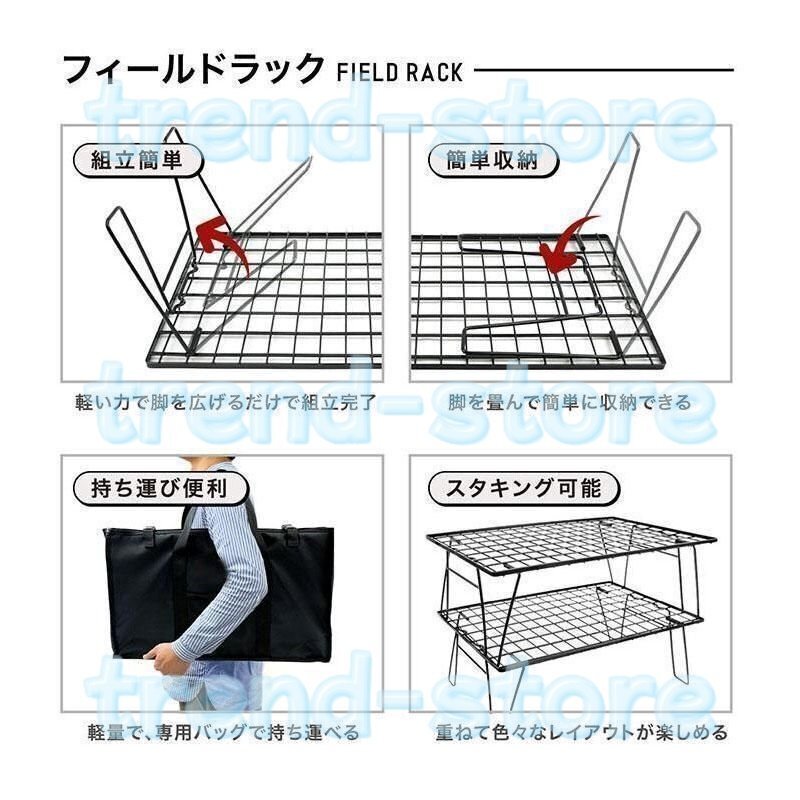 フィールドラック FIELD RACK

trend-store

組立簡単

軽い力で脚を広げるだけで組立完了

簡単収納

脚を畳んで簡単に収納できる

trend-store

持ち運び便利

軽量で、専用バッグで持ち運べる

スタキング可能

重ねて色々なレイアウトが楽しめる

trend-store