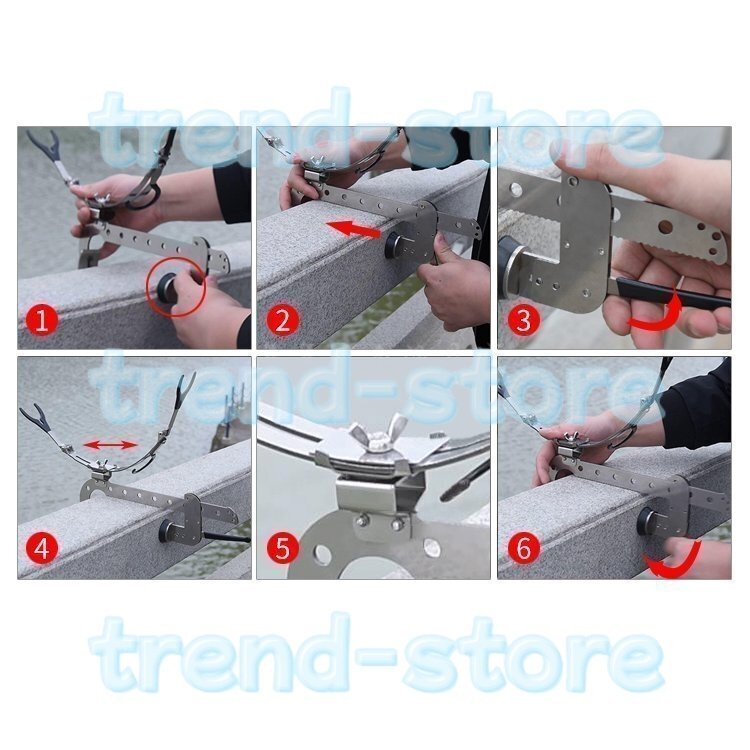 trend-store

1

2

3

trend-store

4

5

6

trend-store