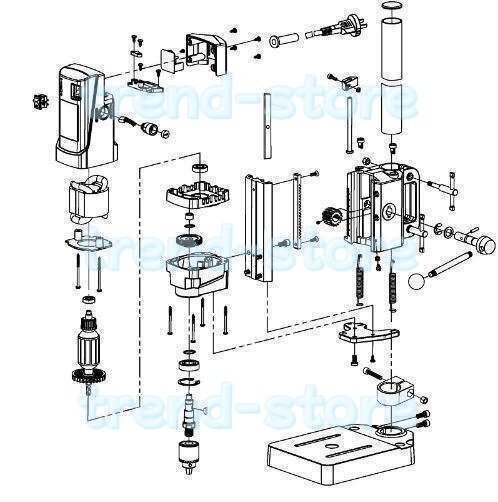 trend-store
trend-store
trend-store