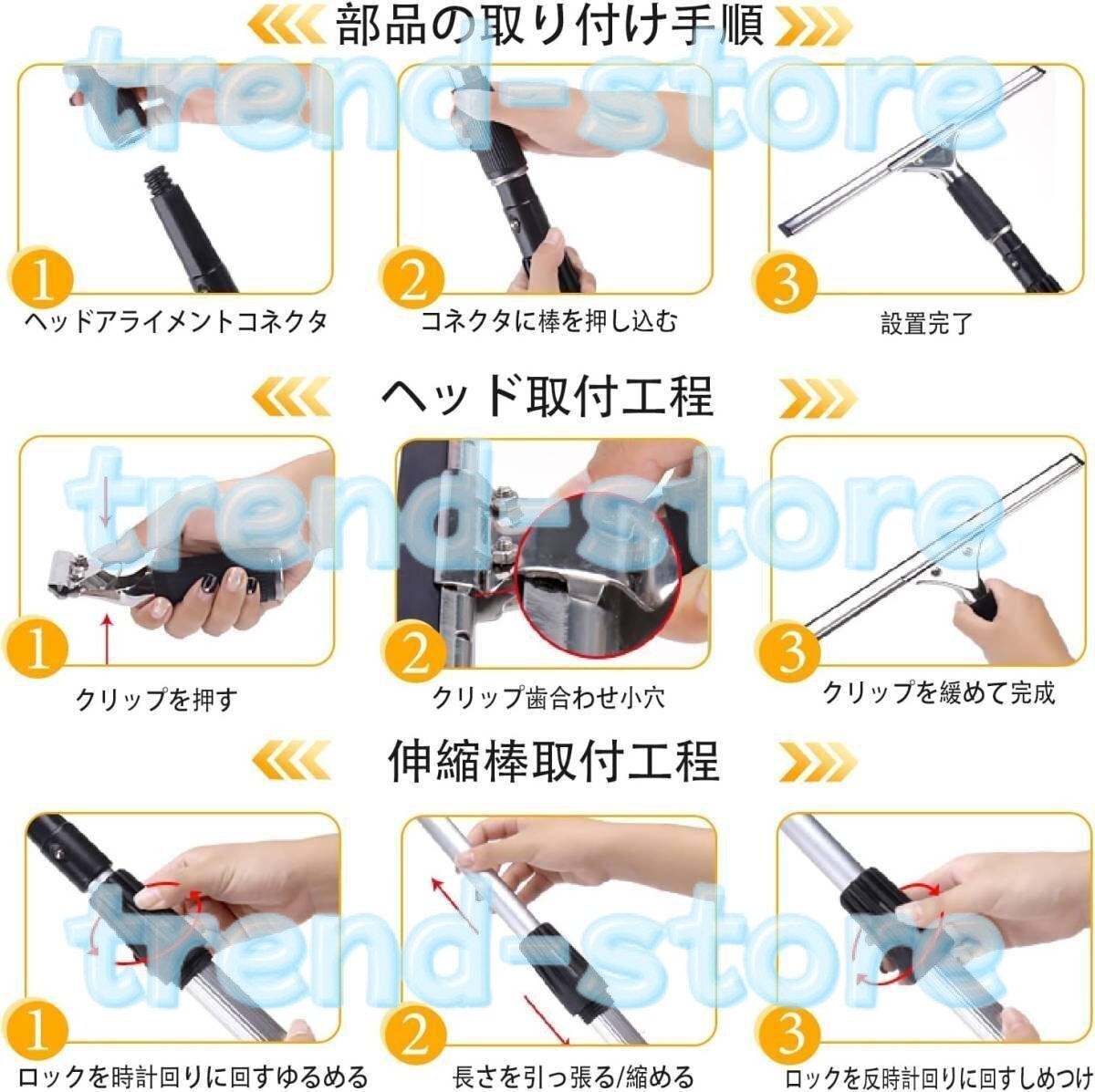 部品の取り付け手順

trend-store

1
ヘッドアライメントコネクタ

2
コネクタに棒を押し込む

3
設置完了

ヘッド取付工程

trend-store

1
クリップを押す

2
クリップ歯合わせ小穴

3
クリップを緩めて完成

伸縮棒取付工程

trend-store

1
ロックを時計回りに回すゆるめる

2
長さを引っ張る/縮める

3
ロックを反時計回りに回すしめつけ