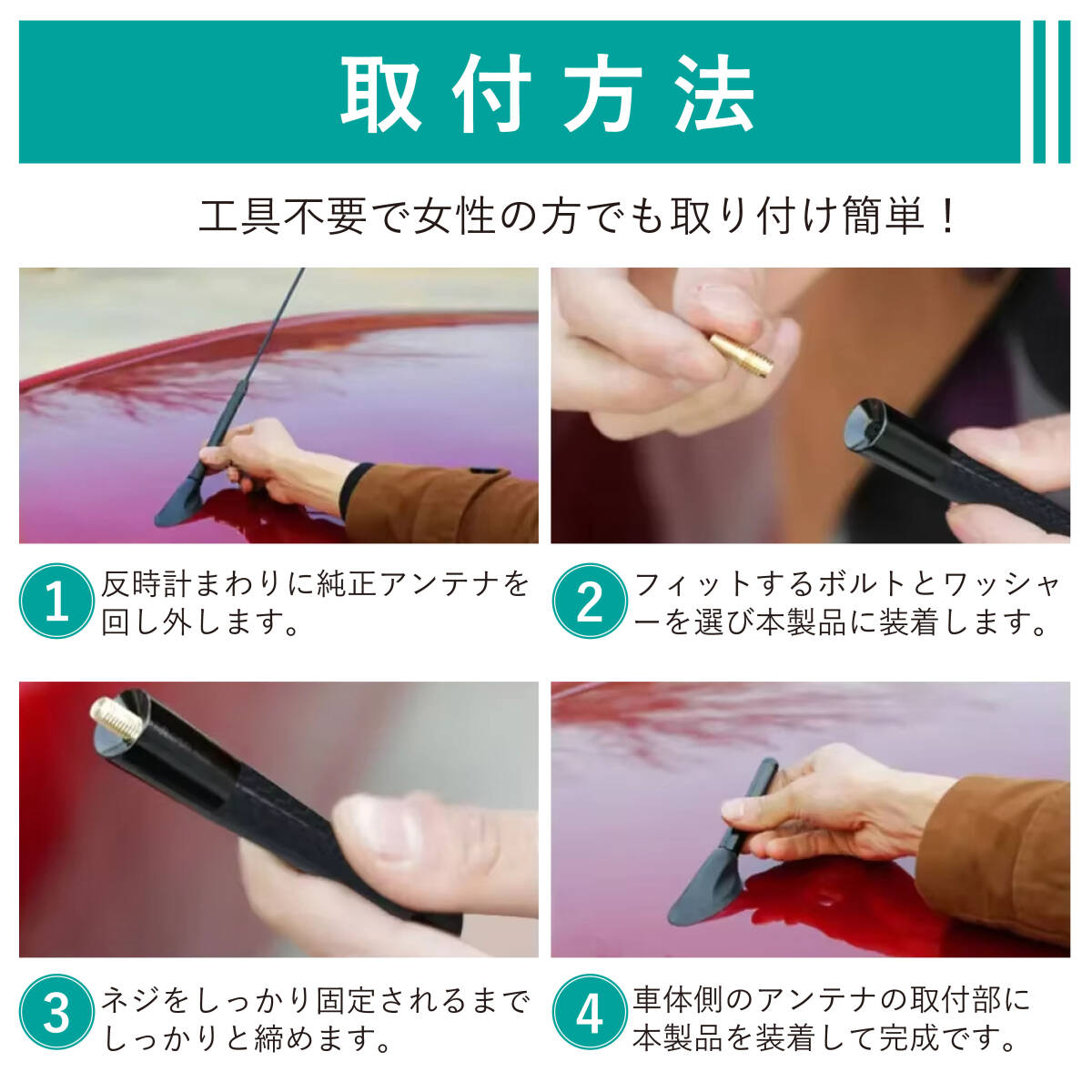 取付方法

工具不要で女性の方でも取り付け簡単！

1 反時計まわりに純正アンテナを回し外します。

2 フィットするボルトとワッシャーを選び本製品に装着します。

3 ネジをしっかり固定されるまでしっかりと締めます。

4 車体側のアンテナの取付部に本製品を装着して完成です。