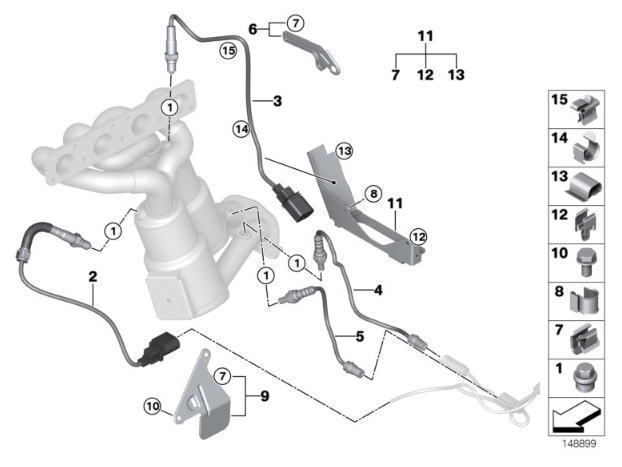 6 7
15
11
7 12 13
1
3
14
13
8
11
12
1
1
1
2
4
5
7
9
10
15
14
13
12
10
8
7
1
148899