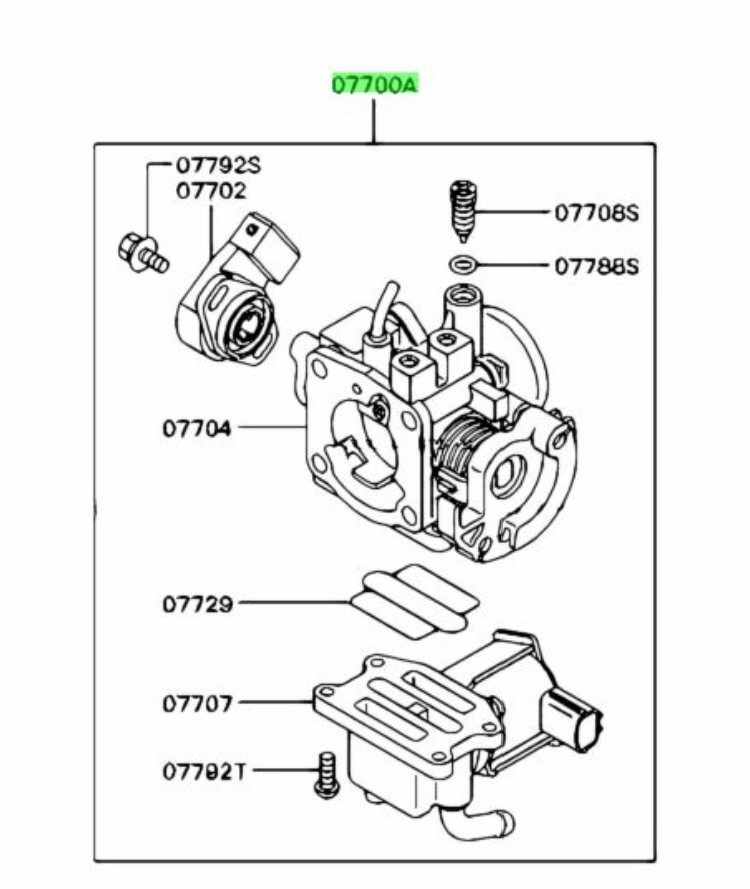 07700A

07792S
07702

07708S

07788S

07704

07729

07707

07792T