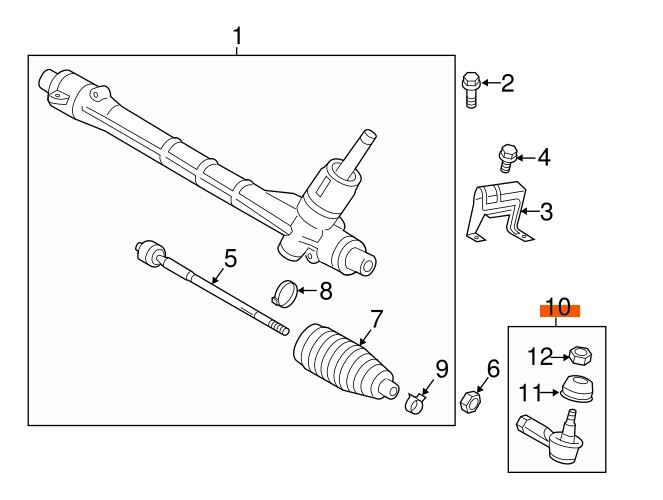 1
2
4
3
5
8
7
9
6
10
12
11