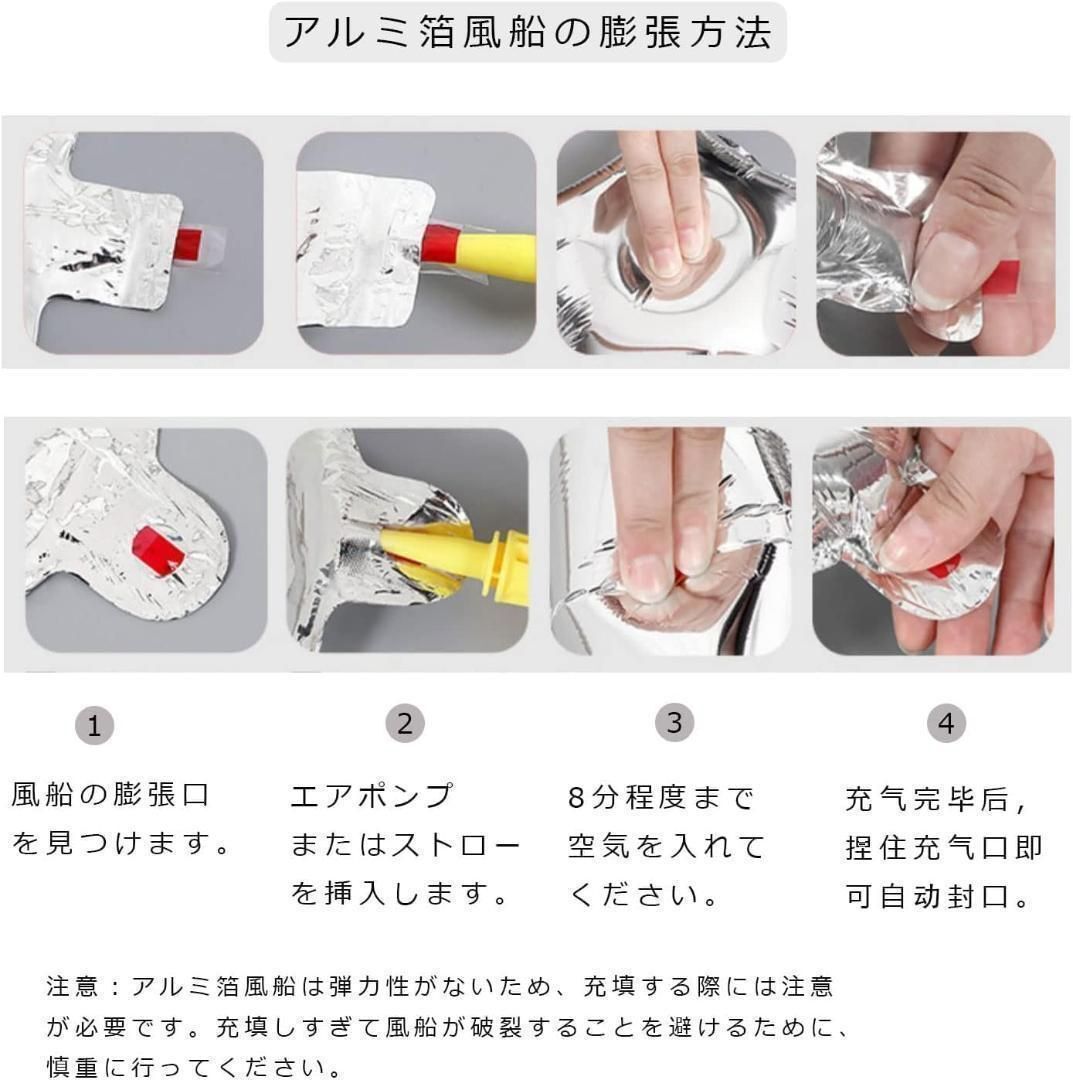 アルミ箔風船の膨張方法

1

風船の膨張口を見つけます。

2

エアポンプまたはストローを挿入します。

3

8分程度まで空気を入れてください。

4

充气完毕后,捏住充气口即可自动封口。

注意：アルミ箔風船は弾力性がないため、充填する際には注意が必要です。充填しすぎて風船が破裂することを避けるために、慎重に行ってください。