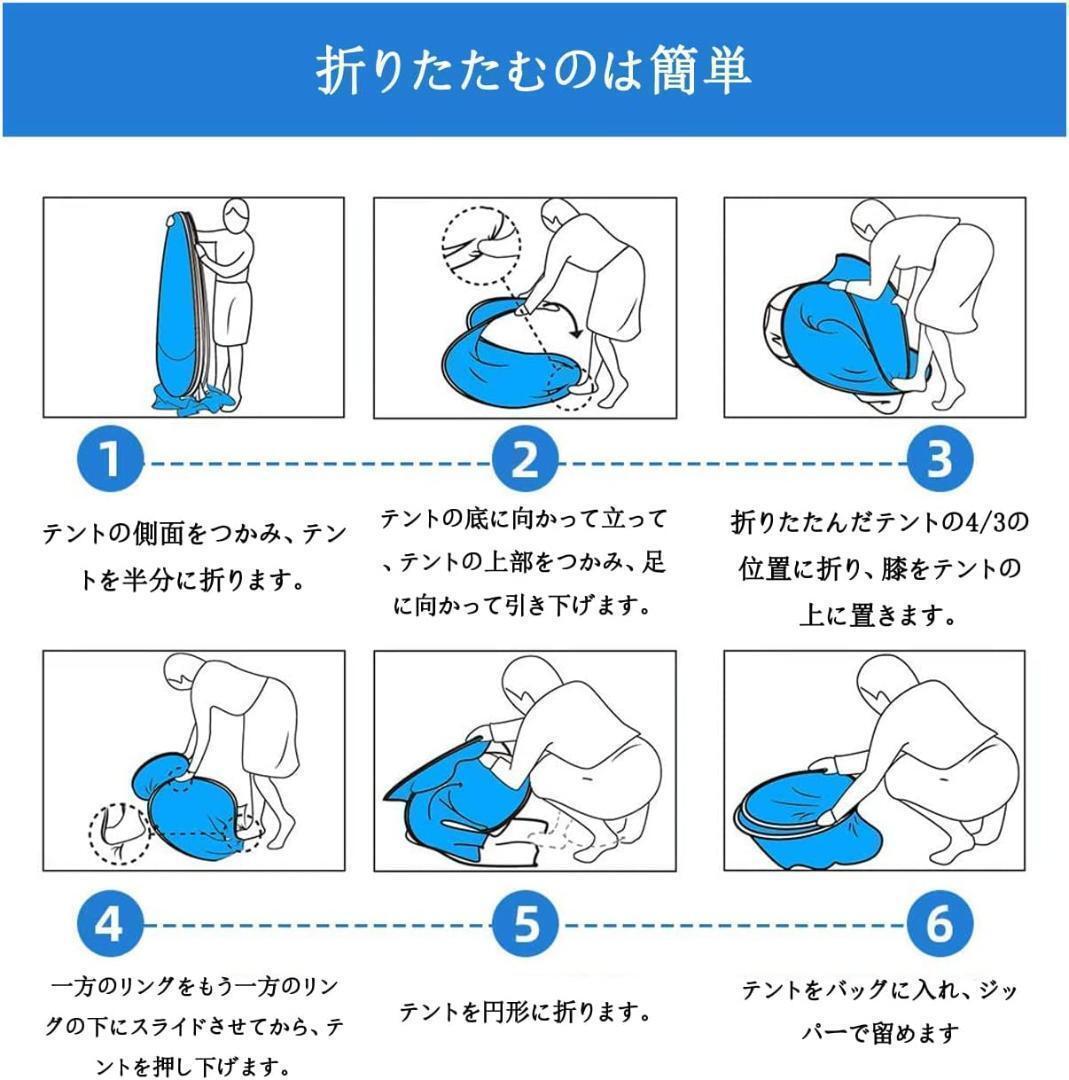 折りたたむのは簡単

1

テントの側面をつかみ、テントを半分に折ります。

2

テントの底に向かって立って、テントの上部をつかみ、足に向かって引き下げます。

3

折りたたんだテントの4/3の位置に折り、膝をテントの上に置きます。

4

一方のリングをもう一方のリングの下にスライドさせてから、テントを押し下げます。

5

テントを円形に折ります。

6

テントをバッグに入れ、ジッパーで留めます