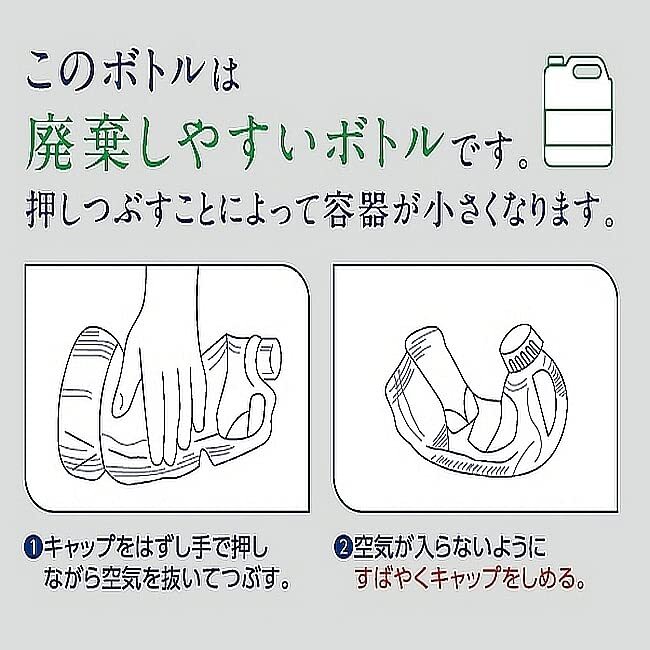 このボトルは
廃棄しやすいボトルです。
押しつぶすことによって容器が小さくなります。

❶キャップをはずし手で押しながら空気を抜いてつぶす。

❷空気が入らないようにすばやくキャップをしめる。