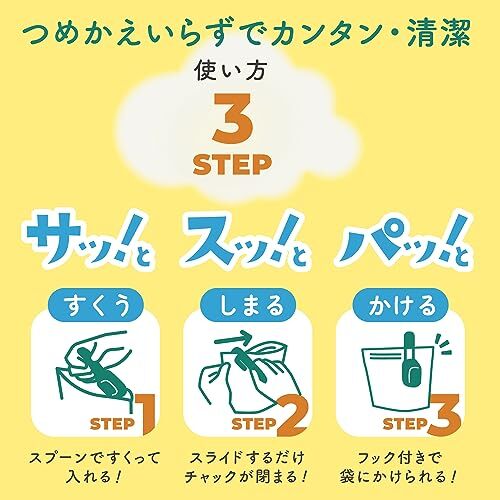 つめかえいらずでカンタン・清潔

使い方
3
STEP

サッ!と
スッ!と
パッ!と

すくう
STEP 1
スプーンですくって入れる!

しまる
STEP 2
スライドするだけチャックが閉まる!

かける
STEP 3
フック付きで袋にかけられる!