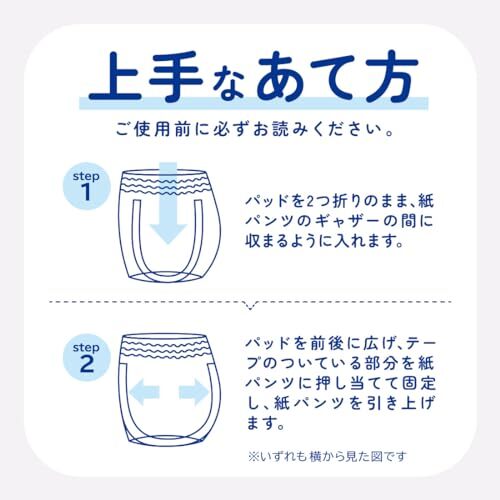 上手なあて方

ご使用前に必ずお読みください。

step 1

パッドを2つ折りのまま、紙パンツのギャザーの間に収まるように入れます。

step 2

パッドを前後に広げ、テープのついている部分を紙パンツに押し当てて固定し、紙パンツを引き上げます。

※いずれも横から見た図です