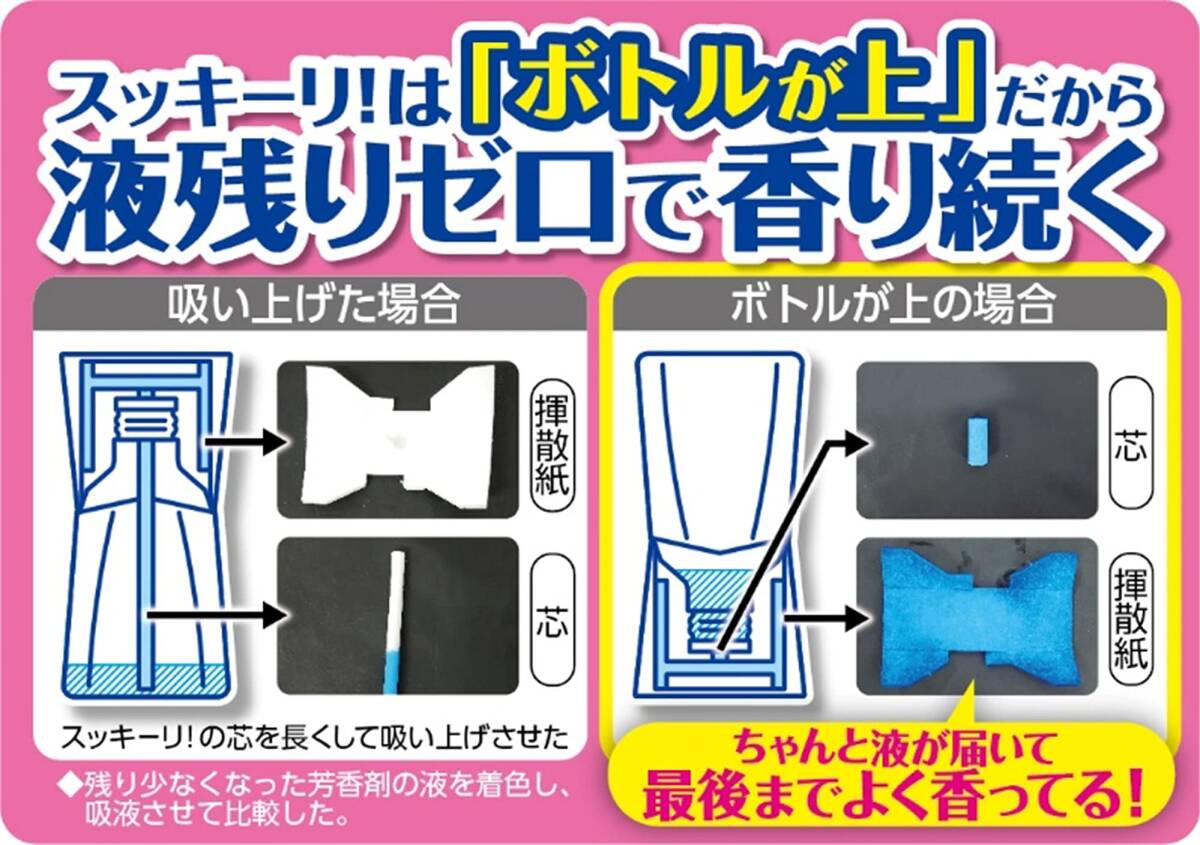 スッキーリ!は「ボトルが上」だから
液残りゼロで香り続く

吸い上げた場合

揮散紙

芯

スッキーリ!の芯を長くして吸い上げさせた

◆残り少なくなった芳香剤の液を着色し、吸液させて比較した。

ボトルが上の場合

芯

揮散紙

ちゃんと液が届いて
最後までよく香ってる!