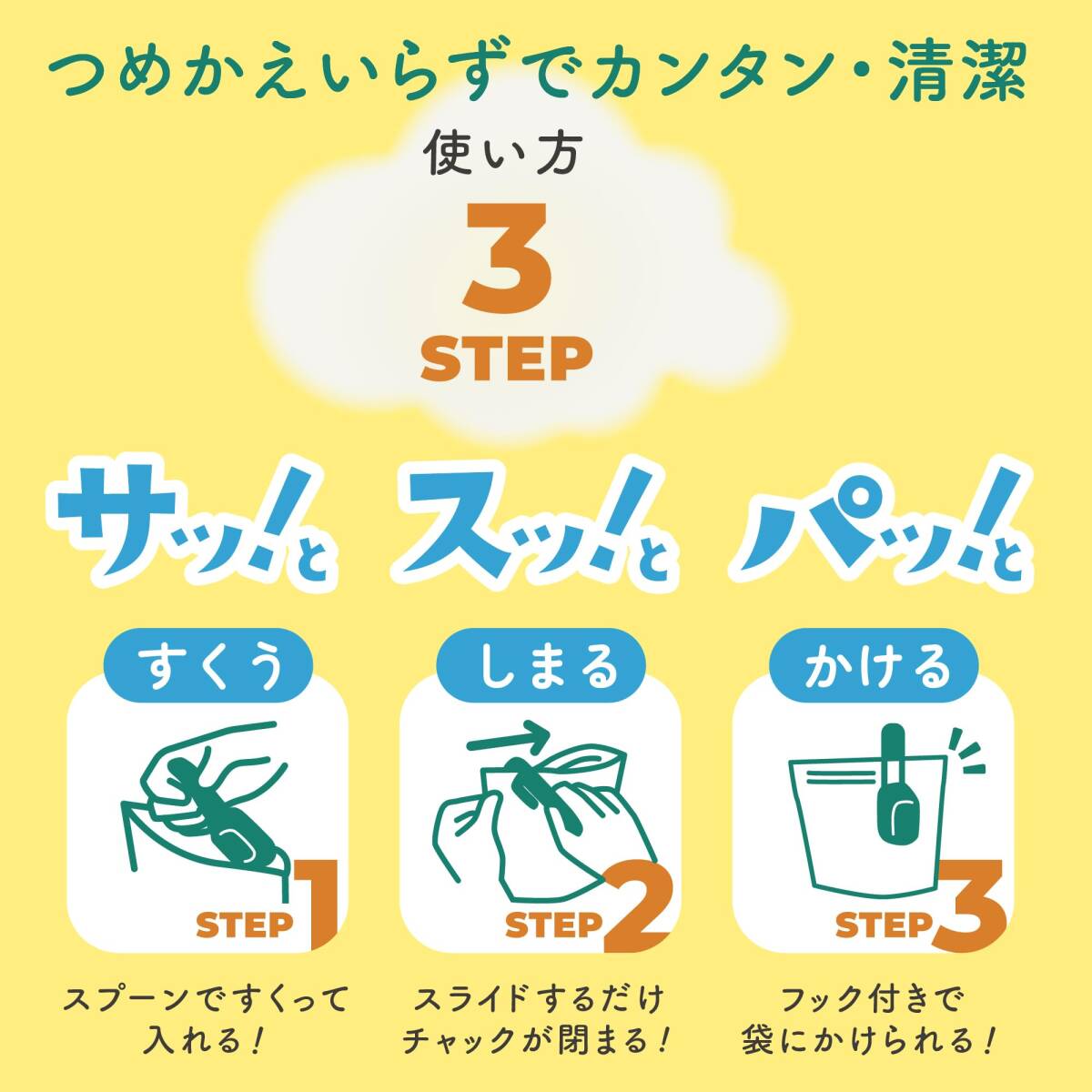 つめかえいらずでカンタン・清潔

使い方
3
STEP

サッ!と スッ!と パッ!と

すくう

STEP 1

スプーンですくって入れる!

しまる

STEP 2

スライドするだけチャックが閉まる!

かける

STEP 3

フック付きで袋にかけられる!