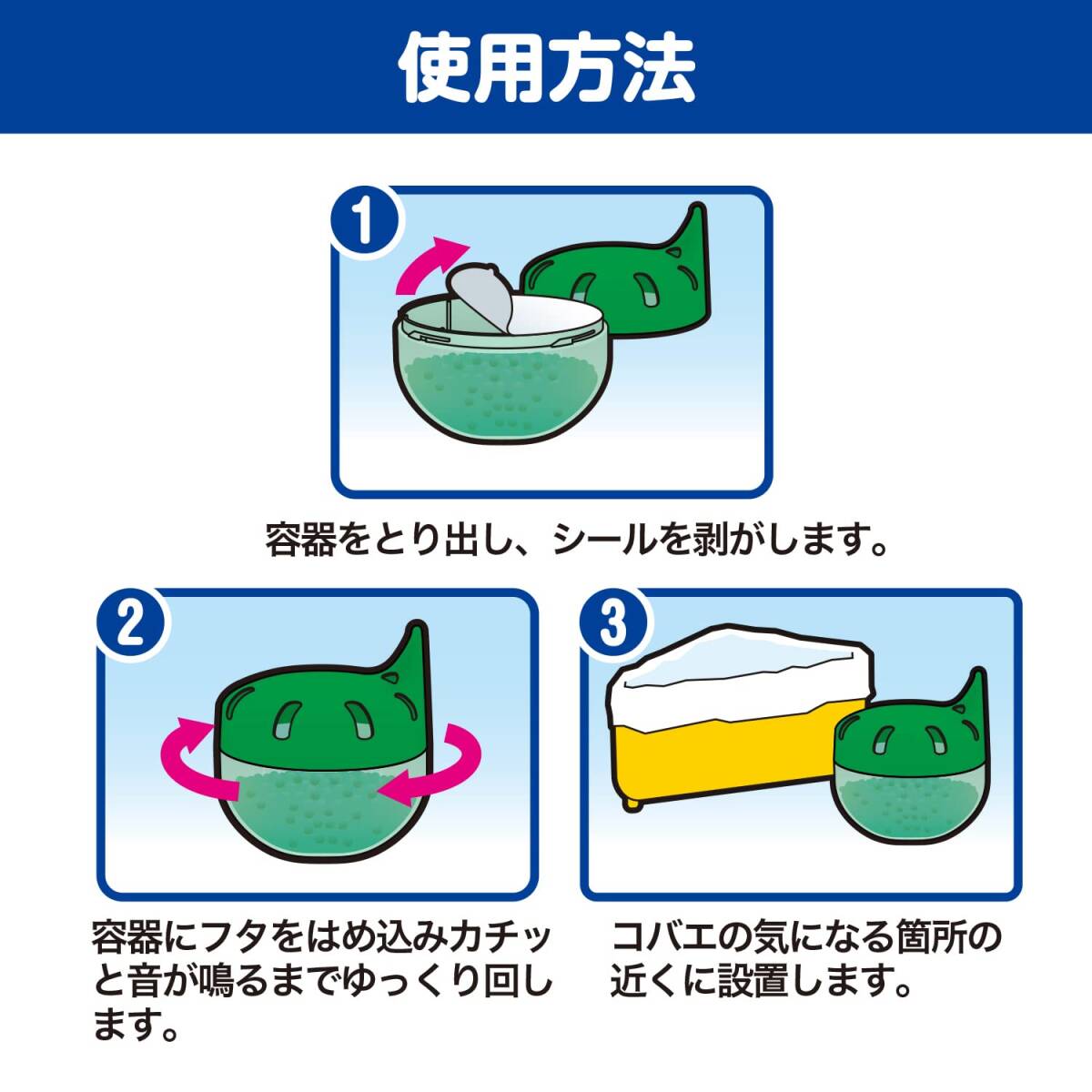 使用方法

1

容器をとり出し、シールを剥がします。

2

容器にフタをはめ込みカチッと音が鳴るまでゆっくり回します。

3

コバエの気になる箇所の近くに設置します。