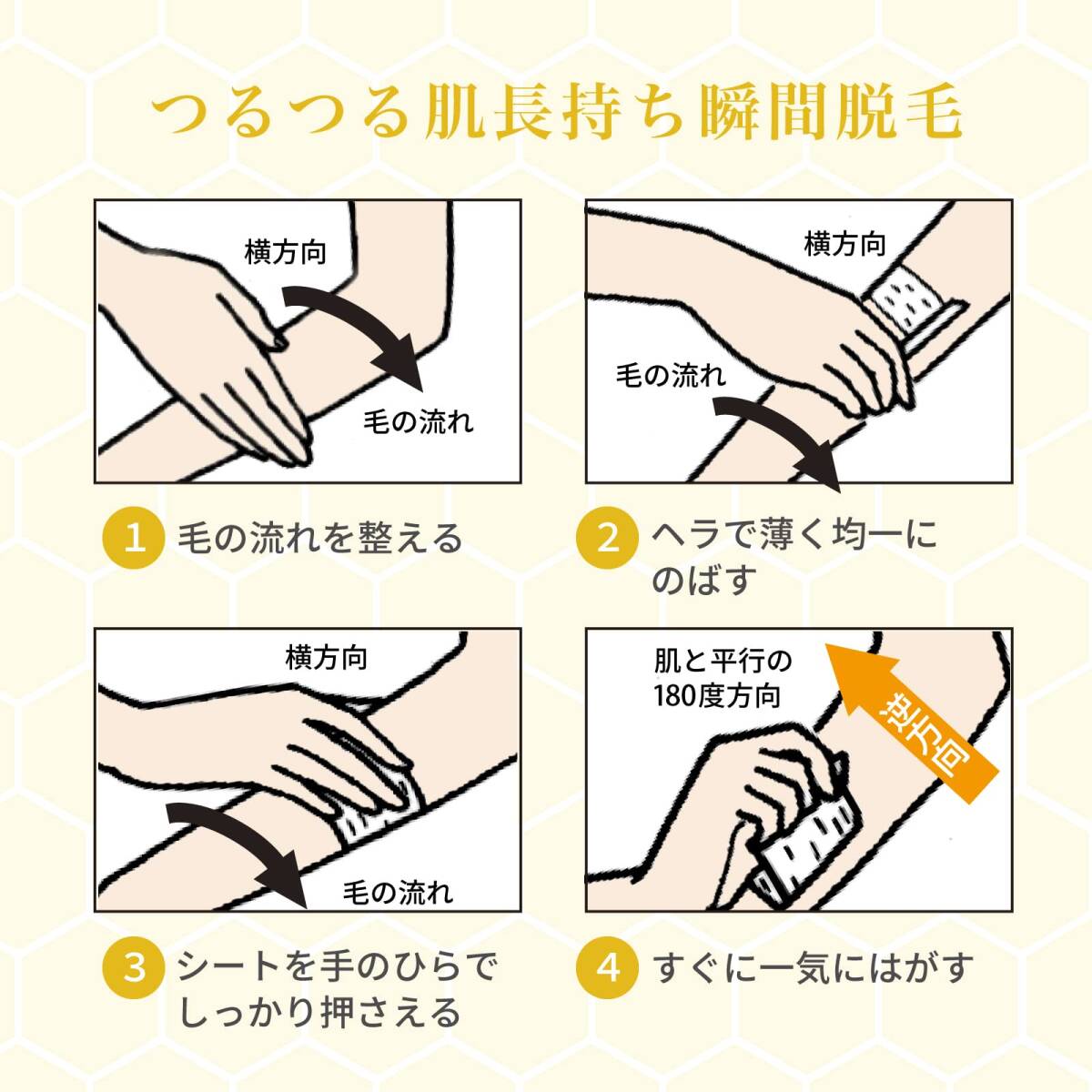 つるつる肌長持ち瞬間脱毛

横方向

毛の流れ

1 毛の流れを整える

横方向

毛の流れ

2 ヘラで薄く均一にのばす

横方向

毛の流れ

3 シートを手のひらでしっかり押さえる

肌と平行の180度方向

逆方向

4 すぐに一気にはがす