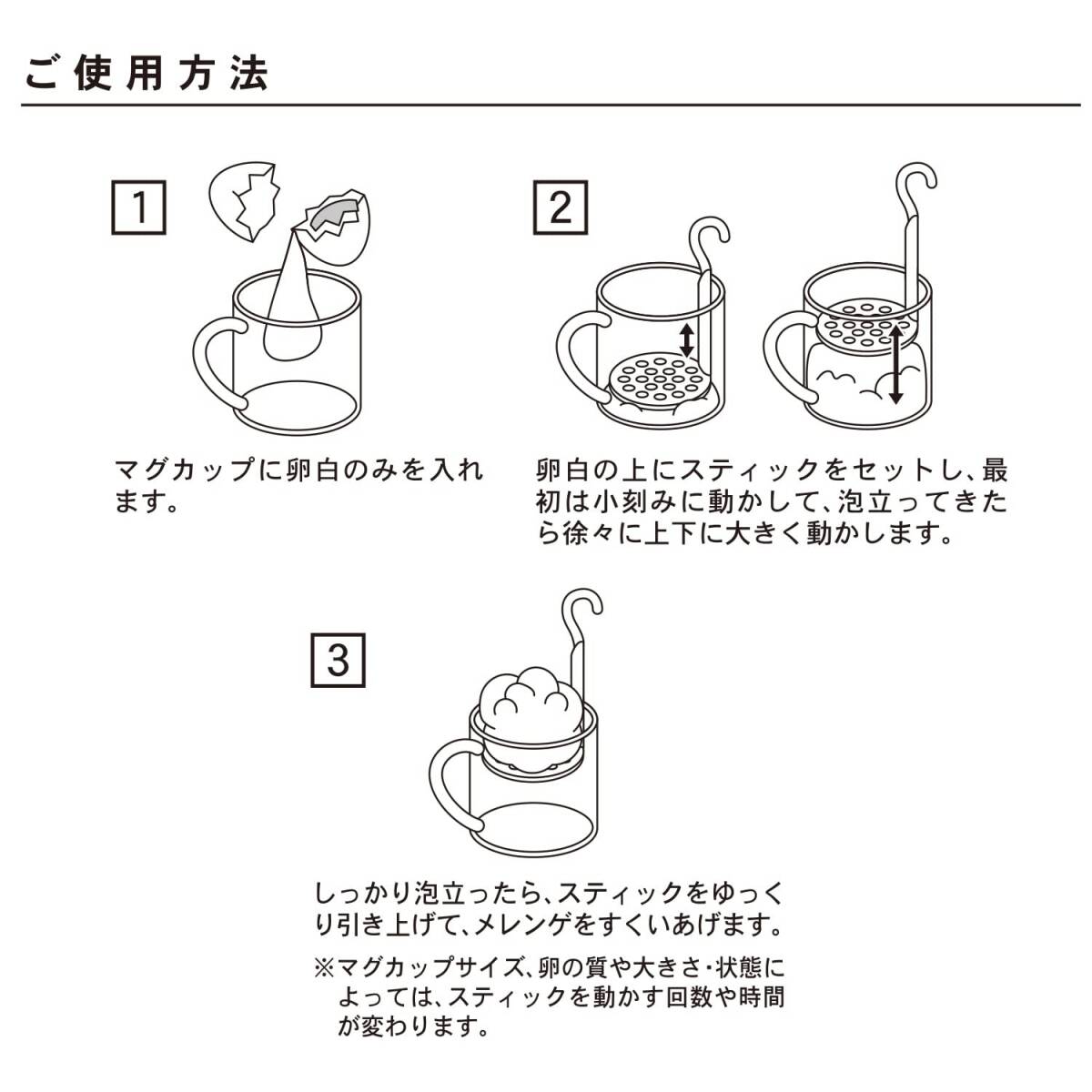 ご使用方法

1

マグカップに卵白のみを入れます。

2

卵白の上にスティックをセットし、最初は小刻みに動かして、泡立ってきたら徐々に上下に大きく動かします。

3

しっかり泡立ったら、スティックをゆっくり引き上げて、メレンゲをすくいあげます。

※マグカップサイズ、卵の質や大きさ・状態によっては、スティックを動かす回数や時間が変わります。